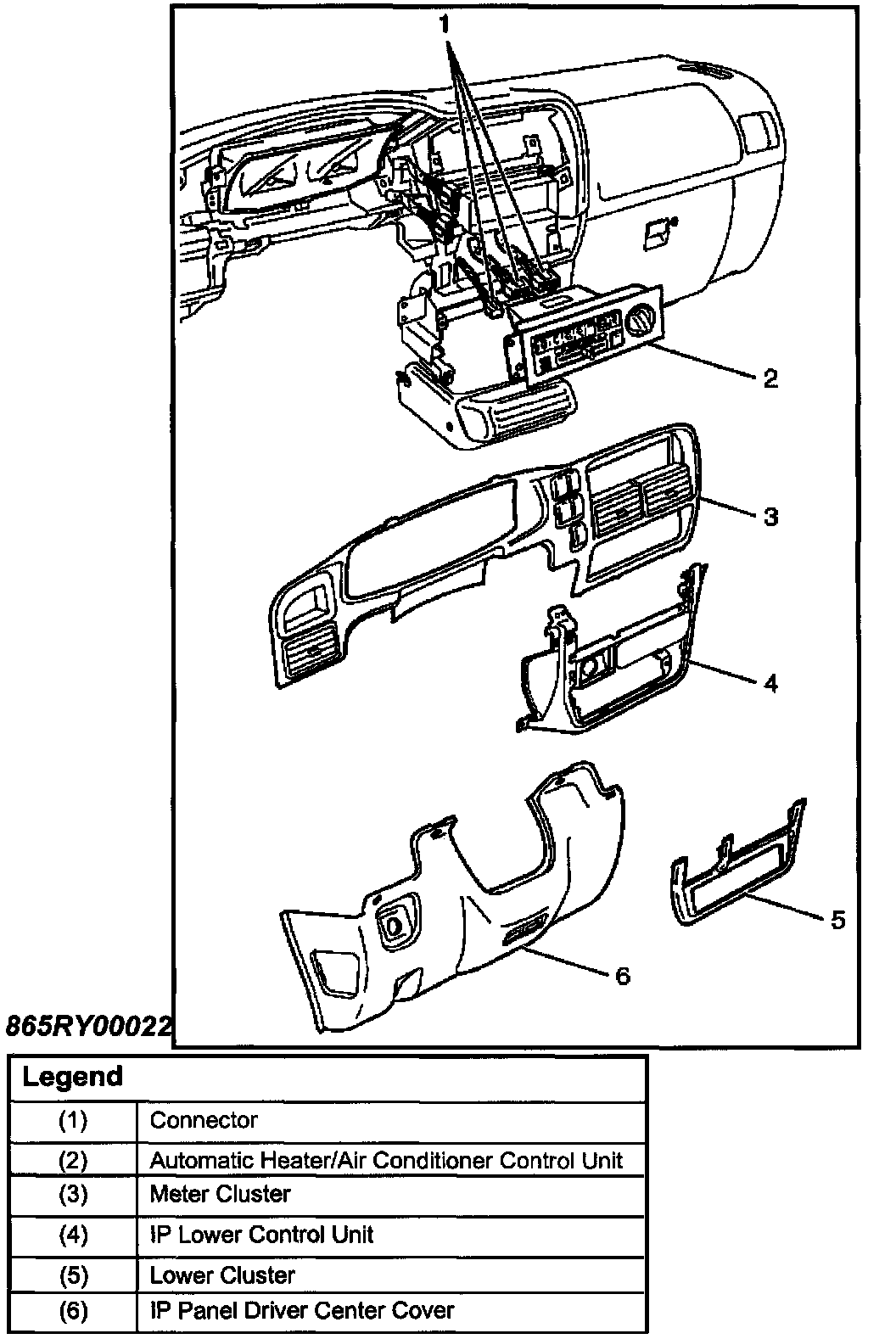 1

2

3

4

5

6

865RY00022

| Legend | |
|---|---|
| (1) | Connector |
| (2) | Automatic Heater/Air Conditioner Control Unit |
| (3) | Meter Cluster |
| (4) | IP Lower Control Unit |
| (5) | Lower Cluster |
| (6) | IP Panel Driver Center Cover |