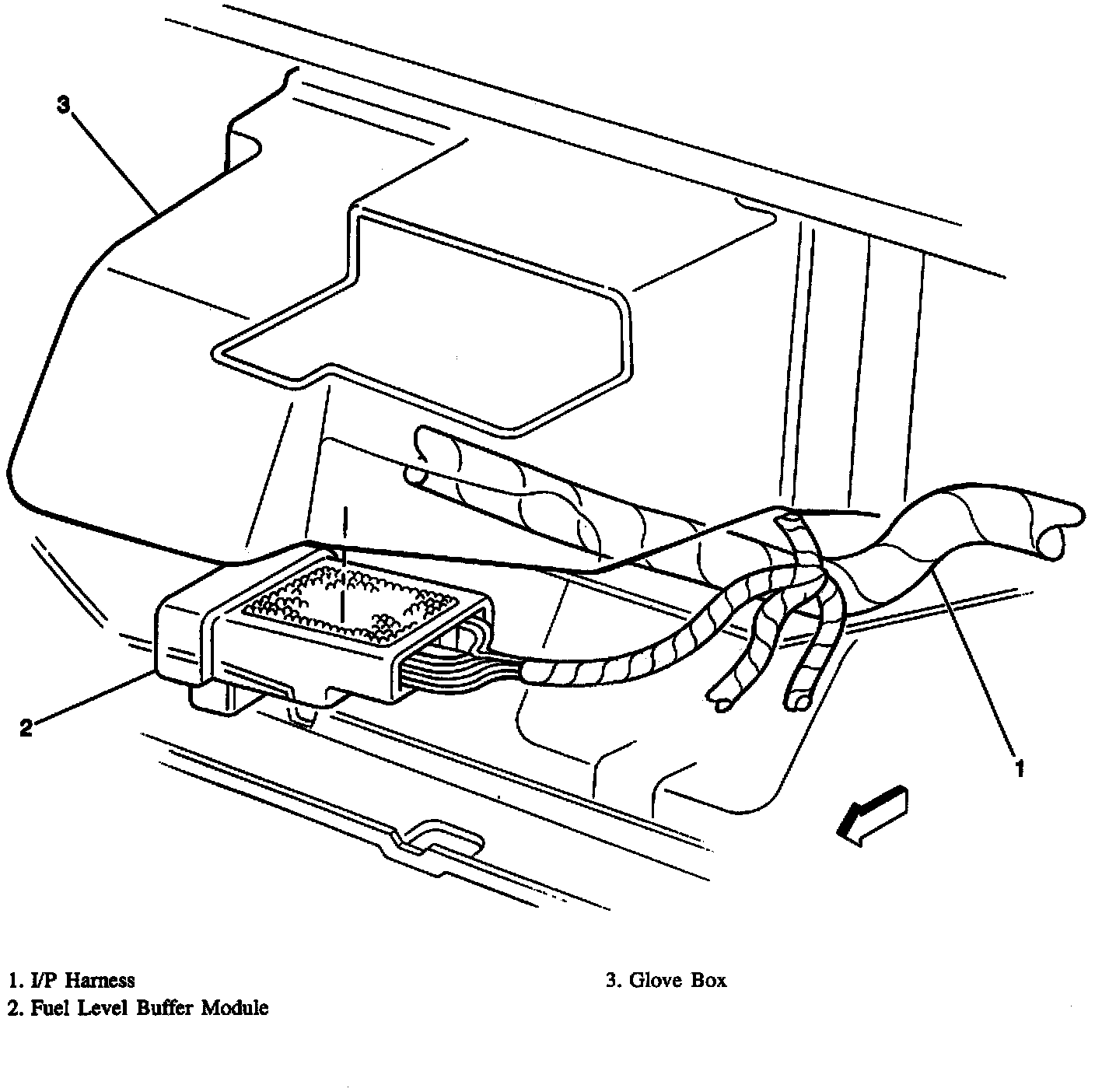 3

2

1

1. I/P Harness
2. Fuel Level Buffer Module

3. Glove Box