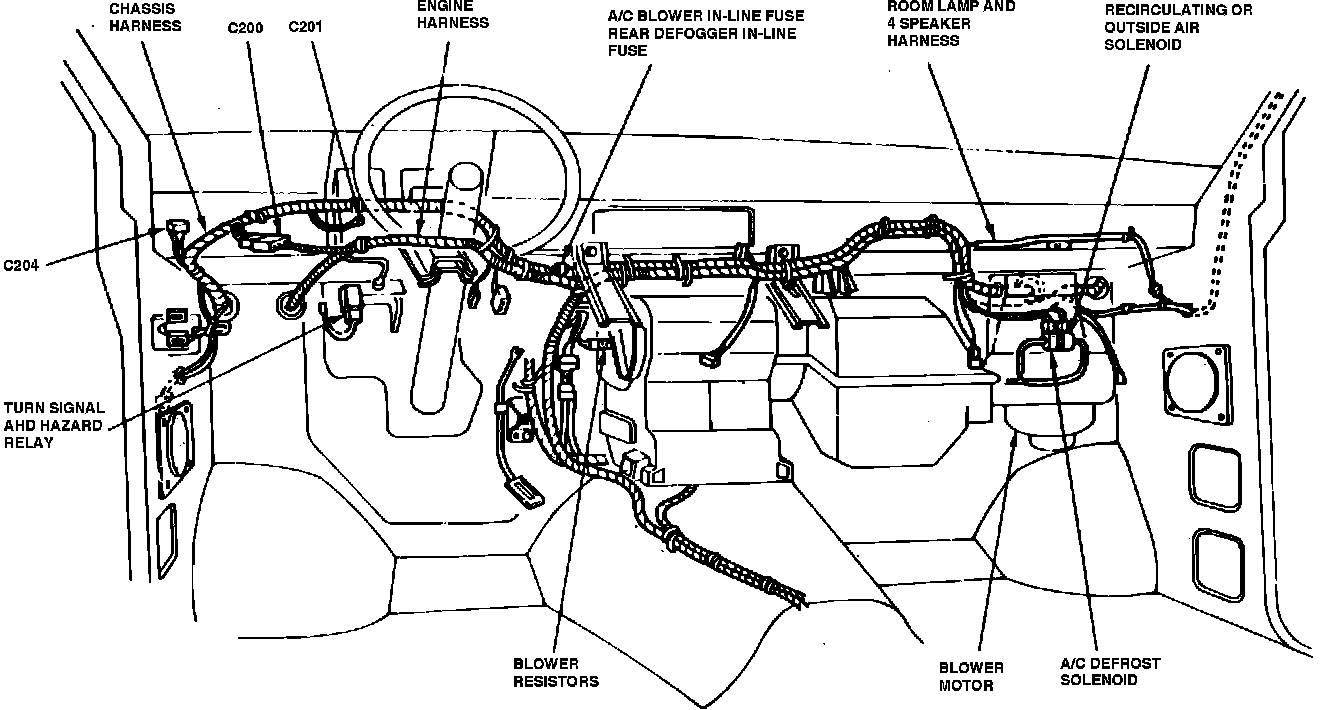 CHASSIS HARNESS

C200

C201

ENGINE HARNESS

A/C BLOWER IN-LINE FUSE REAR DEFOGGER IN-LINE FUSE

ROOM LAMP AND 4 SPEAKER HARNESS

RECIRCULATING OR OUTSIDE AIR SOLENOID

C204

TURN SIGNAL AHD HAZARD RELAY

BLOWER RESISTORS

BLOWER MOTOR

A/C DEFROST SOLENOID