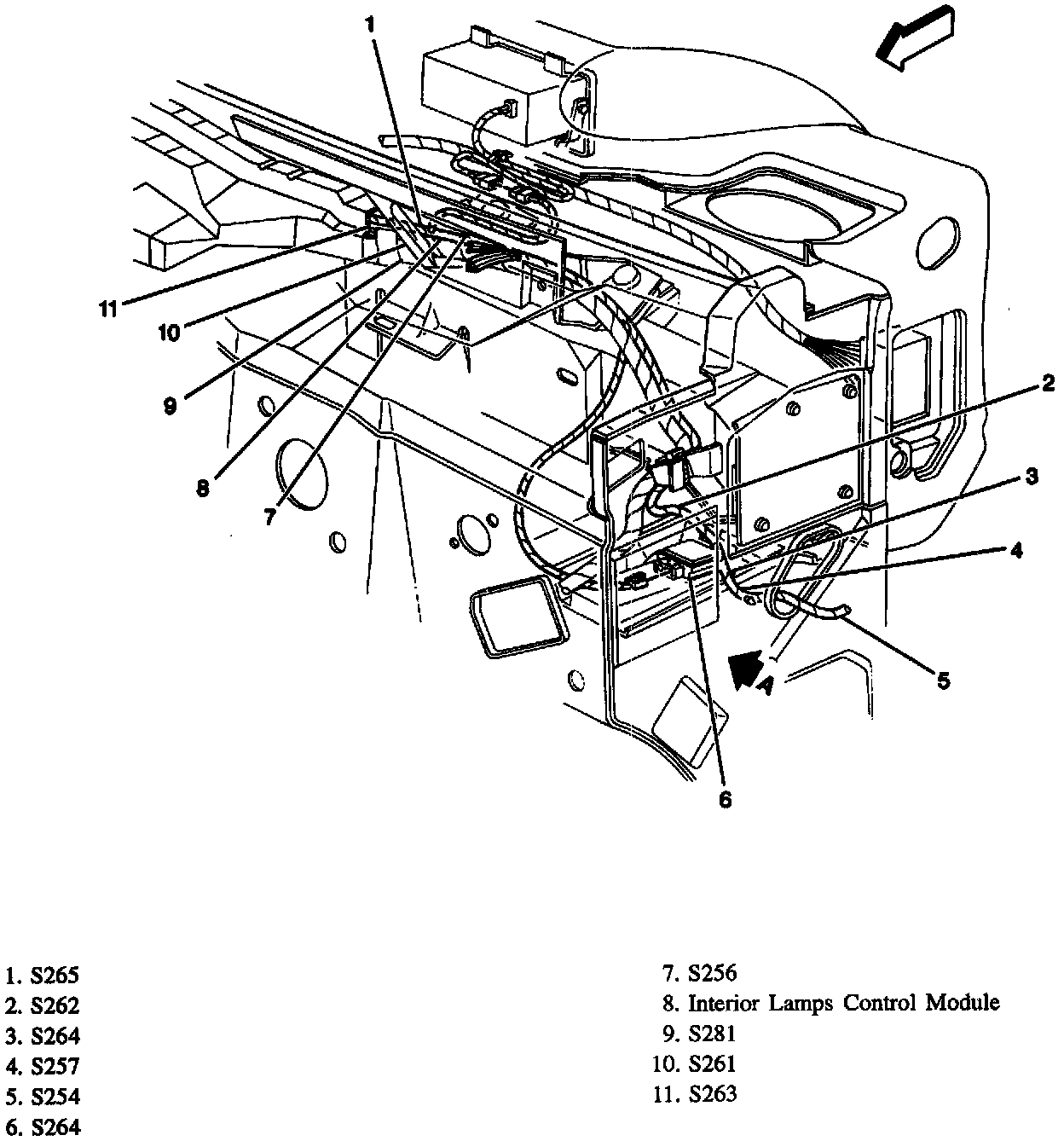 1

11

10

9

8

7

2

3

4

5

A

6

1. S265
2. S262
3. S264
4. S257
5. S254
6. S264

7. S256
8. Interior Lamps Control Module
9. S281
10. S261
11. S263