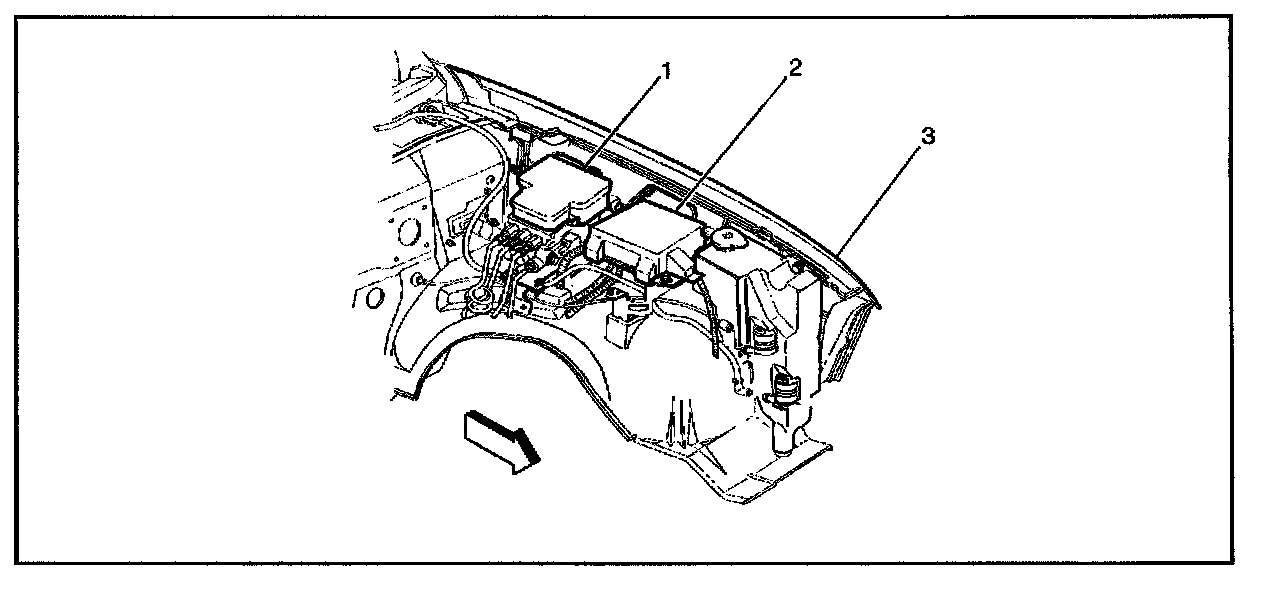 1
2
3