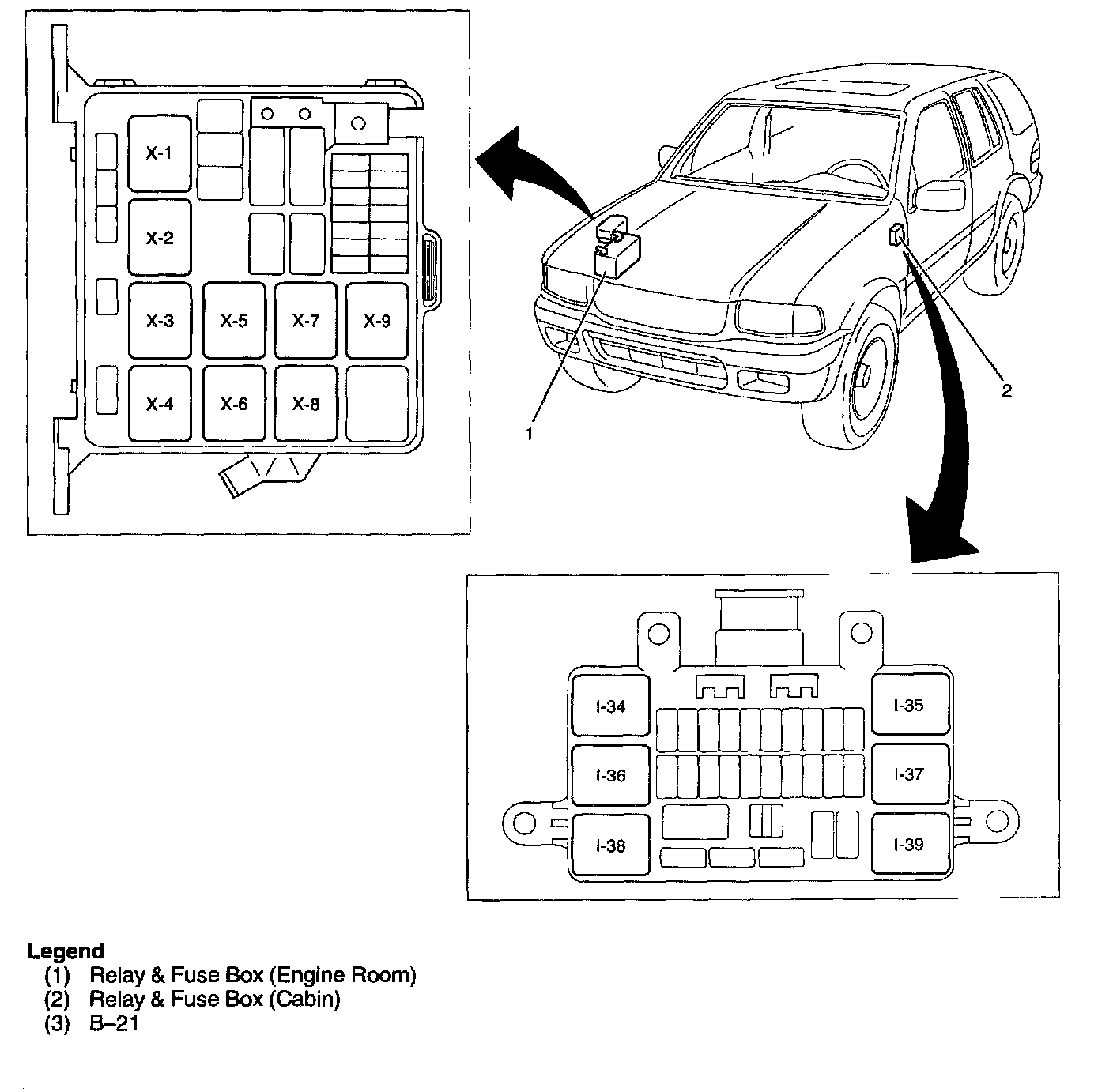 X-1
X-2
X-3
X-5
X-7
X-9
X-4
X-6
X-8

1
2

I-34
I-35
I-36
I-37
I-38
I-39

Legend
(1) Relay & Fuse Box (Engine Room)
(2) Relay & Fuse Box (Cabin)
(3) B–21