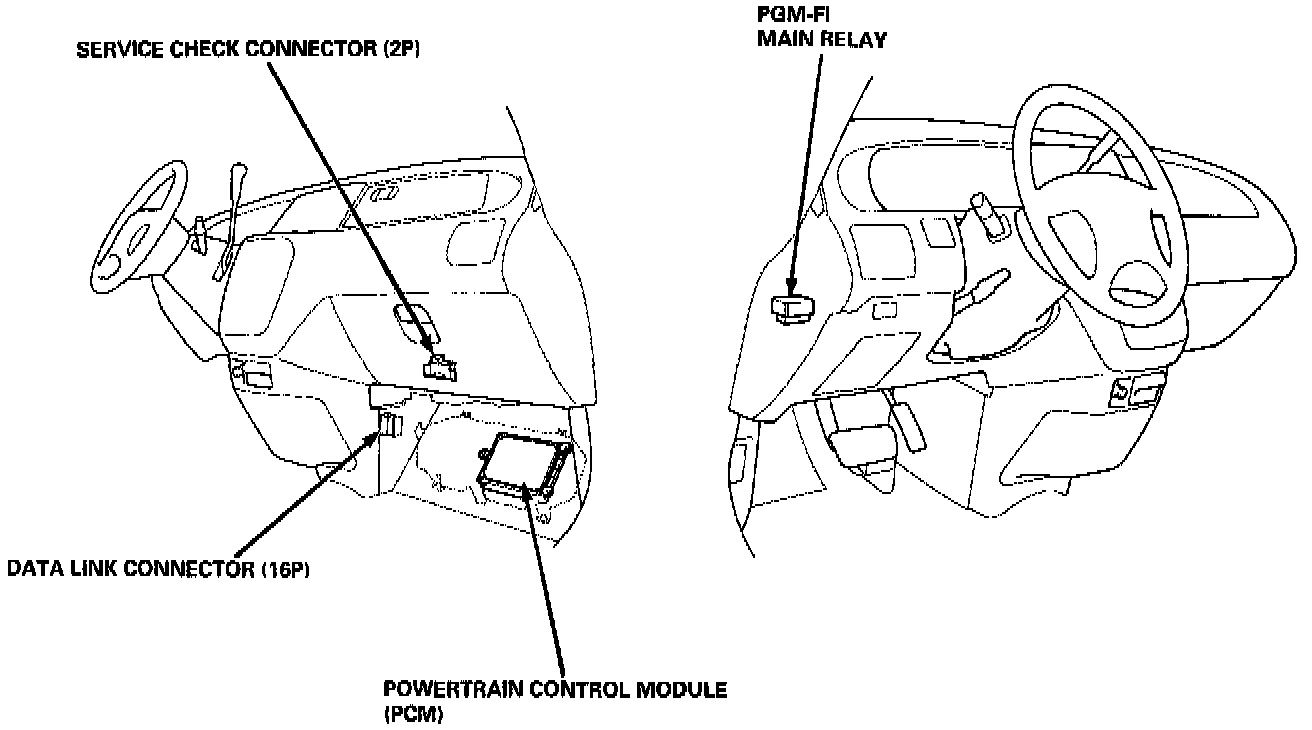 SERVICE CHECK CONNECTOR (2P)

PGM-FI
MAIN RELAY

DATA LINK CONNECTOR (16P)

POWERTRAIN CONTROL MODULE
(PCM)