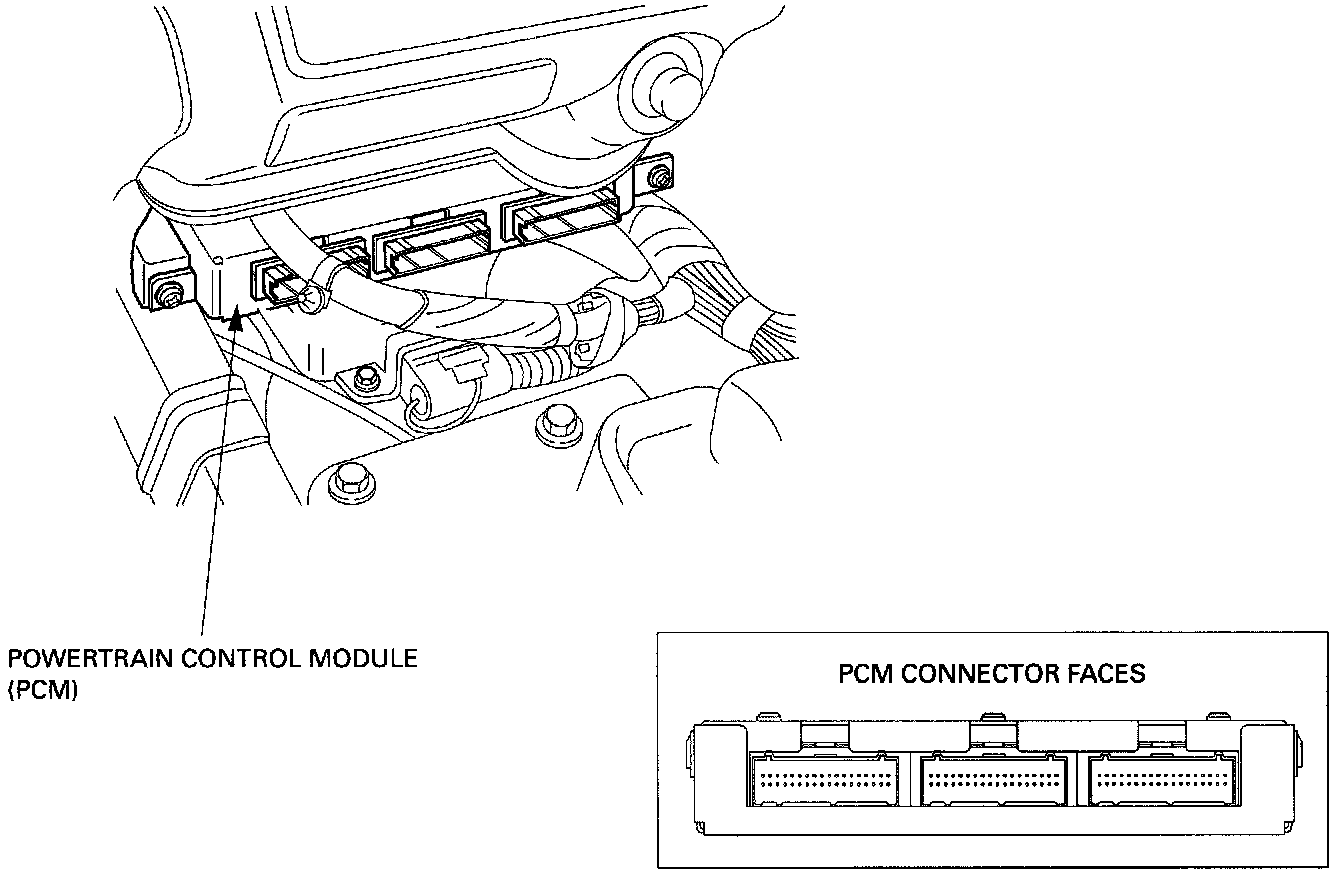 POWERTRAIN CONTROL MODULE (PCM)

PCM CONNECTOR FACES