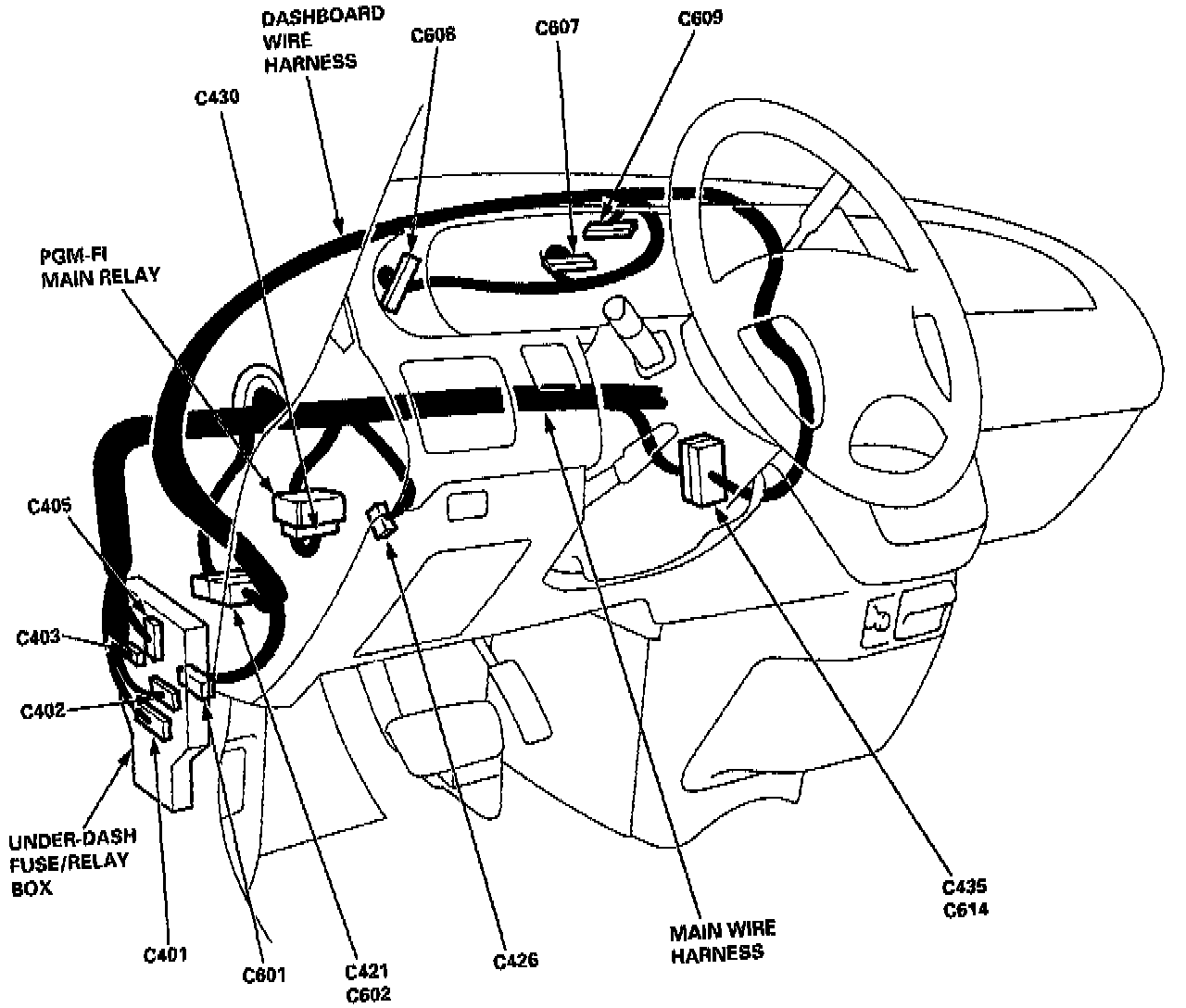 DASHBOARD WIRE HARNESS

C608

C607

C609

C430

PGM-FI MAIN RELAY

C405

C403

C402

UNDER-DASH FUSE/RELAY BOX

C401

C601

C421
C602

C426

MAIN WIRE HARNESS

C435
C614