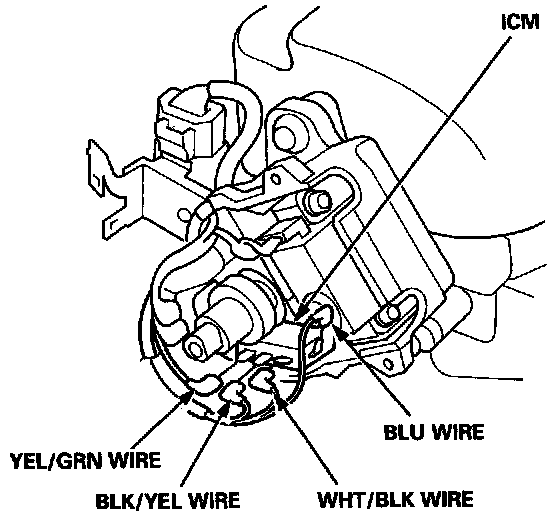 ICM

BLU WIRE

YEL/GRN WIRE

BLK/YEL WIRE

WHT/BLK WIRE