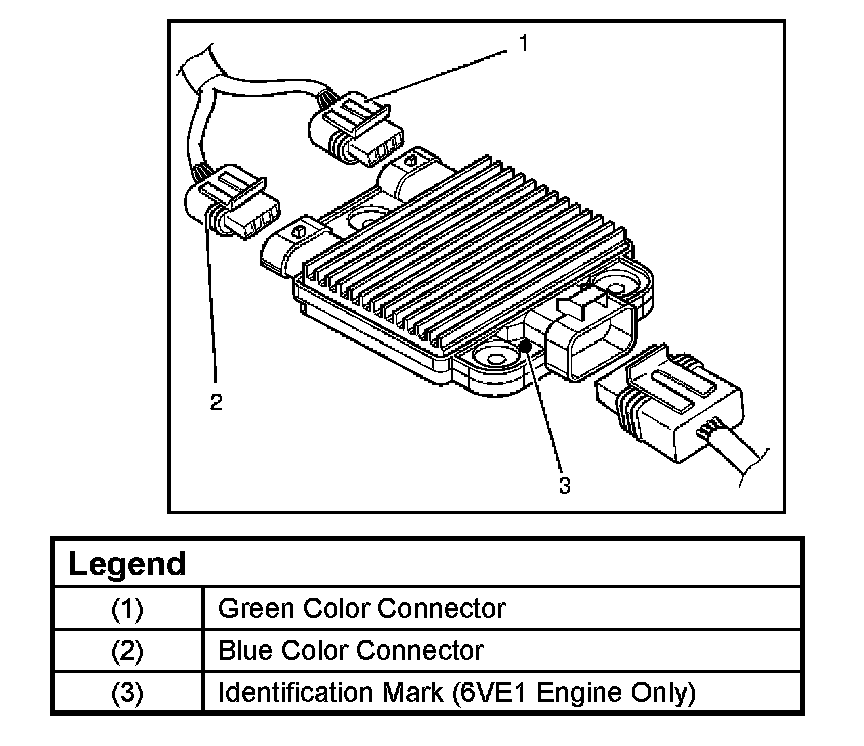 1

2

3

| Legend | |
|---|---|
| (1) | Green Color Connector |
| (2) | Blue Color Connector |
| (3) | Identification Mark (6VE1 Engine Only) |