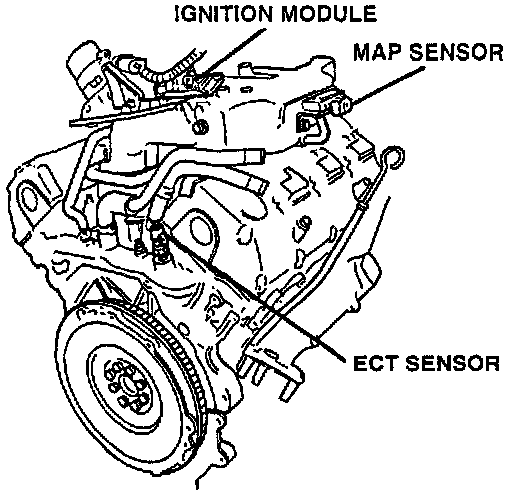 IGNITION MODULE

MAP SENSOR

ECT SENSOR