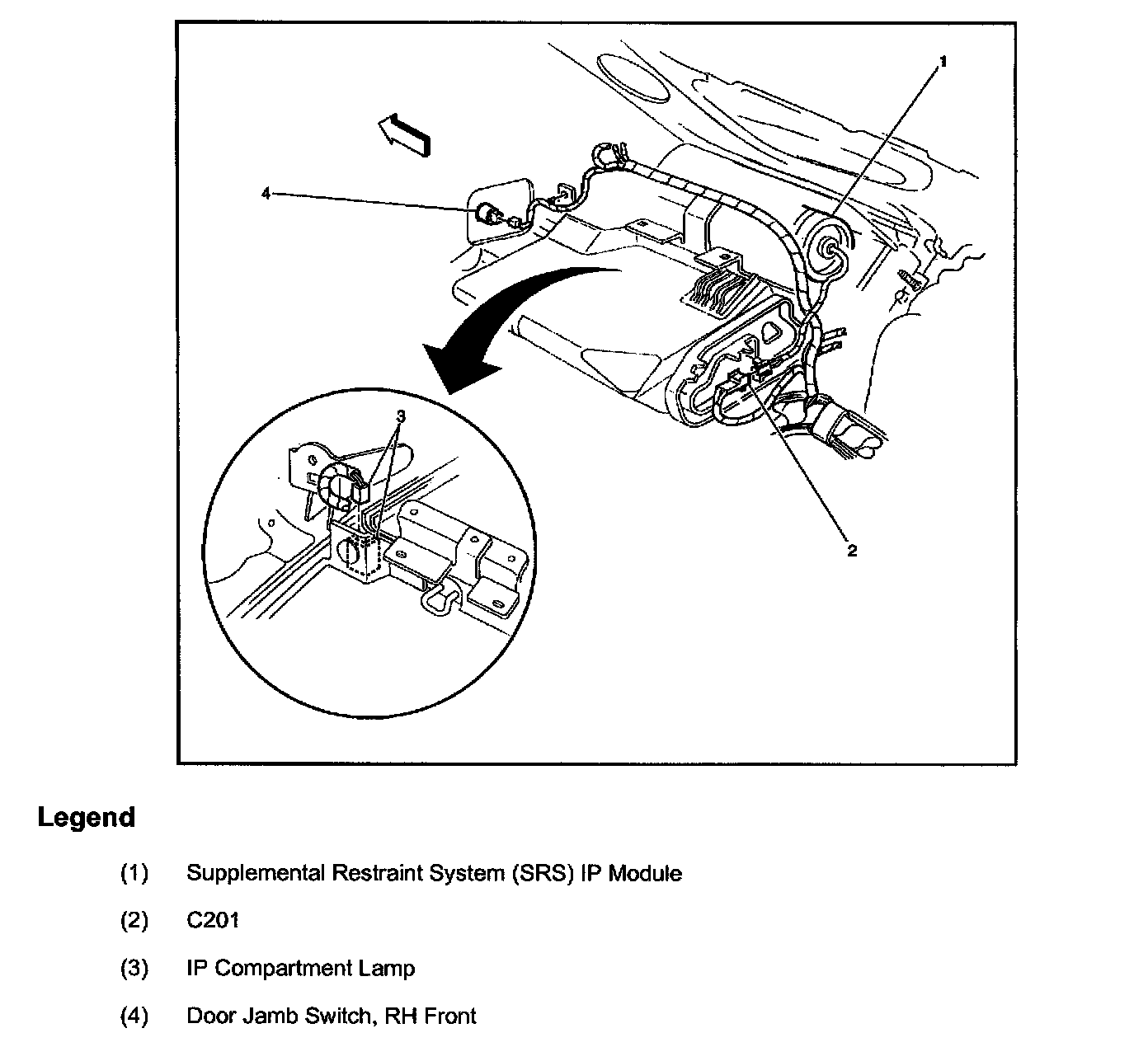 1

4

3

2

Legend

(1) Supplemental Restraint System (SRS) IP Module

(2) C201

(3) IP Compartment Lamp

(4) Door Jamb Switch, RH Front