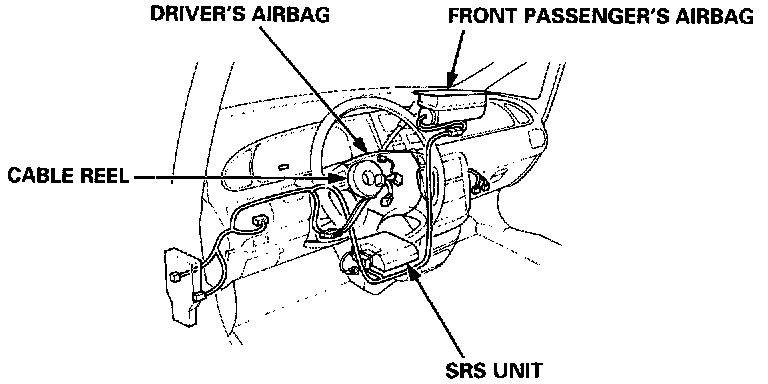 DRIVER'S AIRBAG

FRONT PASSENGER'S AIRBAG

CABLE REEL

SRS UNIT