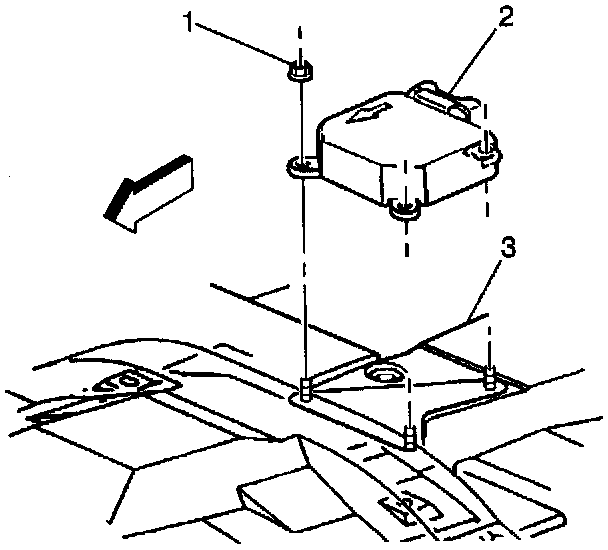 1
2
3