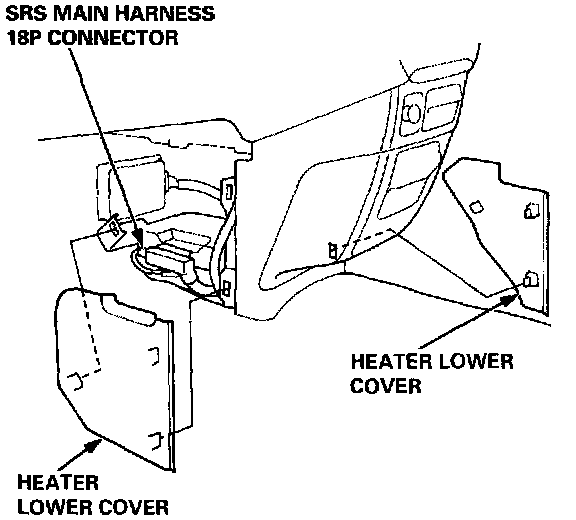 SRS MAIN HARNESS
18P CONNECTOR

HEATER LOWER
COVER

HEATER
LOWER COVER