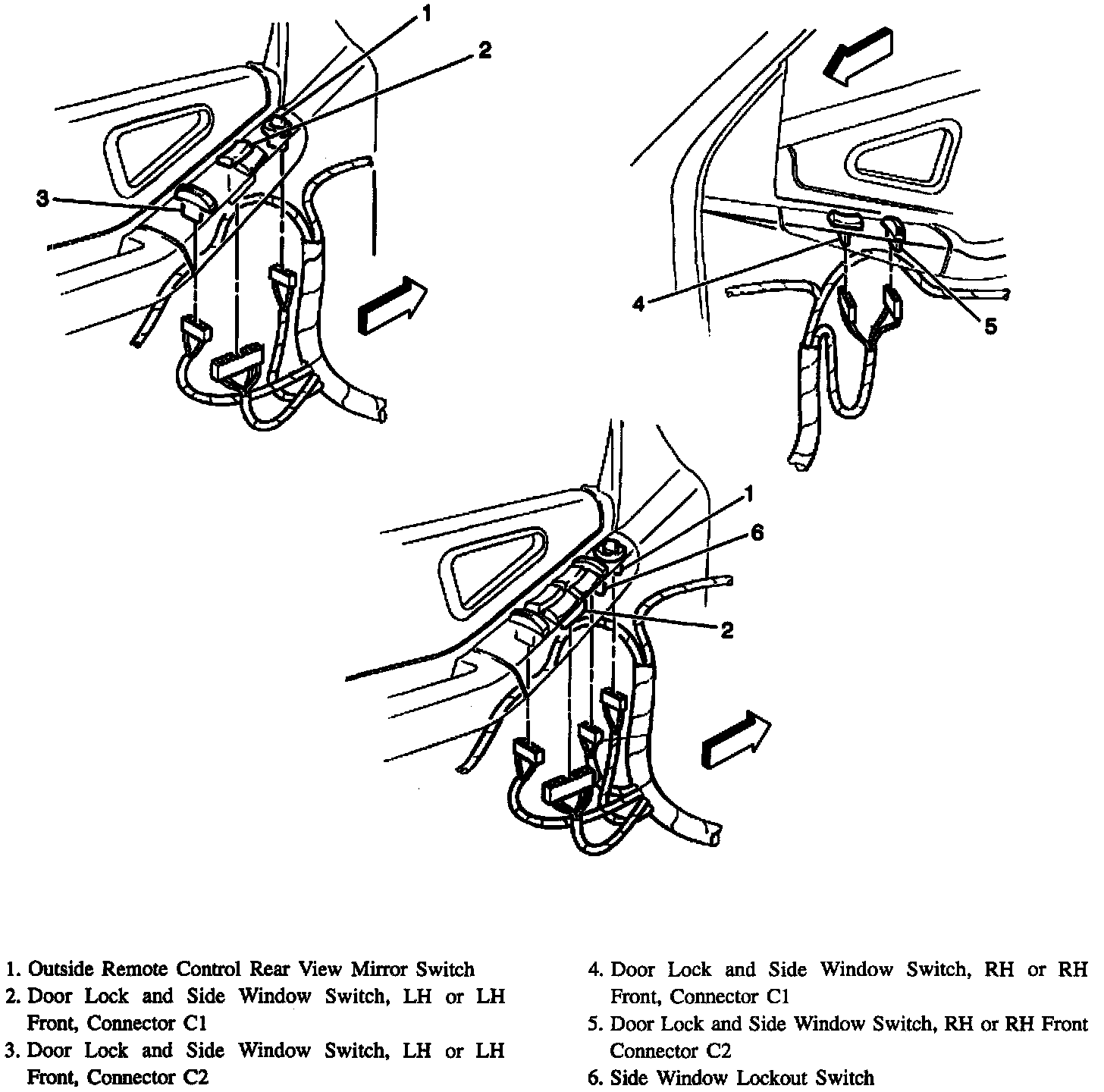 1
2
3
4
5
1
6
2

1. Outside Remote Control Rear View Mirror Switch
2. Door Lock and Side Window Switch, LH or LH Front, Connector C1
3. Door Lock and Side Window Switch, LH or LH Front, Connector C2

4. Door Lock and Side Window Switch, RH or RH Front, Connector C1
5. Door Lock and Side Window Switch, RH or RH Front Connector C2
6. Side Window Lockout Switch