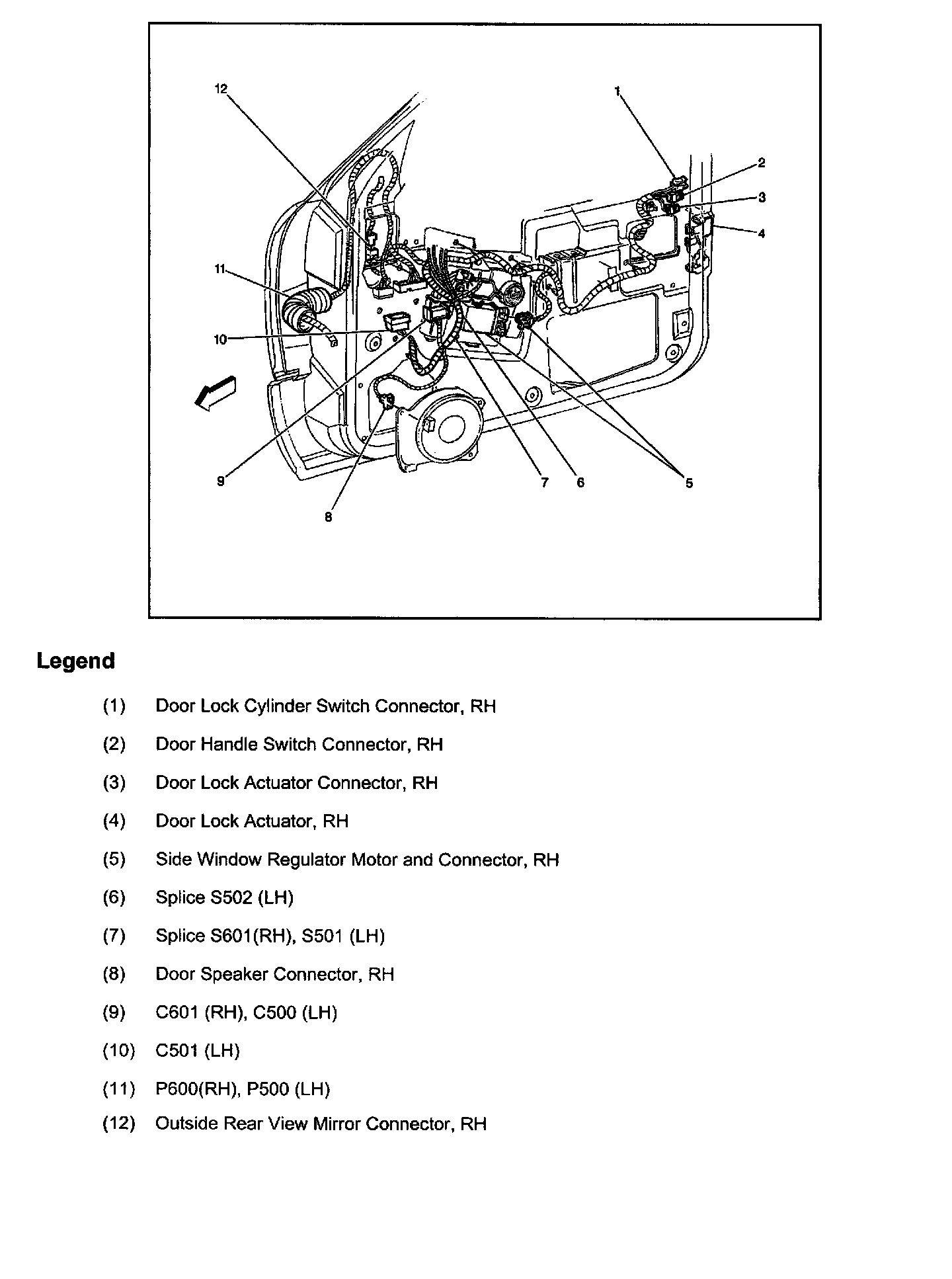 12
1
2
3
4
11
10
9
8
7
6
5

Legend

(1) Door Lock Cylinder Switch Connector, RH

(2) Door Handle Switch Connector, RH

(3) Door Lock Actuator Connector, RH

(4) Door Lock Actuator, RH

(5) Side Window Regulator Motor and Connector, RH

(6) Splice S502 (LH)

(7) Splice S601(RH), S501 (LH)

(8) Door Speaker Connector, RH

(9) C601 (RH), C500 (LH)

(10) C501 (LH)

(11) P600(RH), P500 (LH)

(12) Outside Rear View Mirror Connector, RH