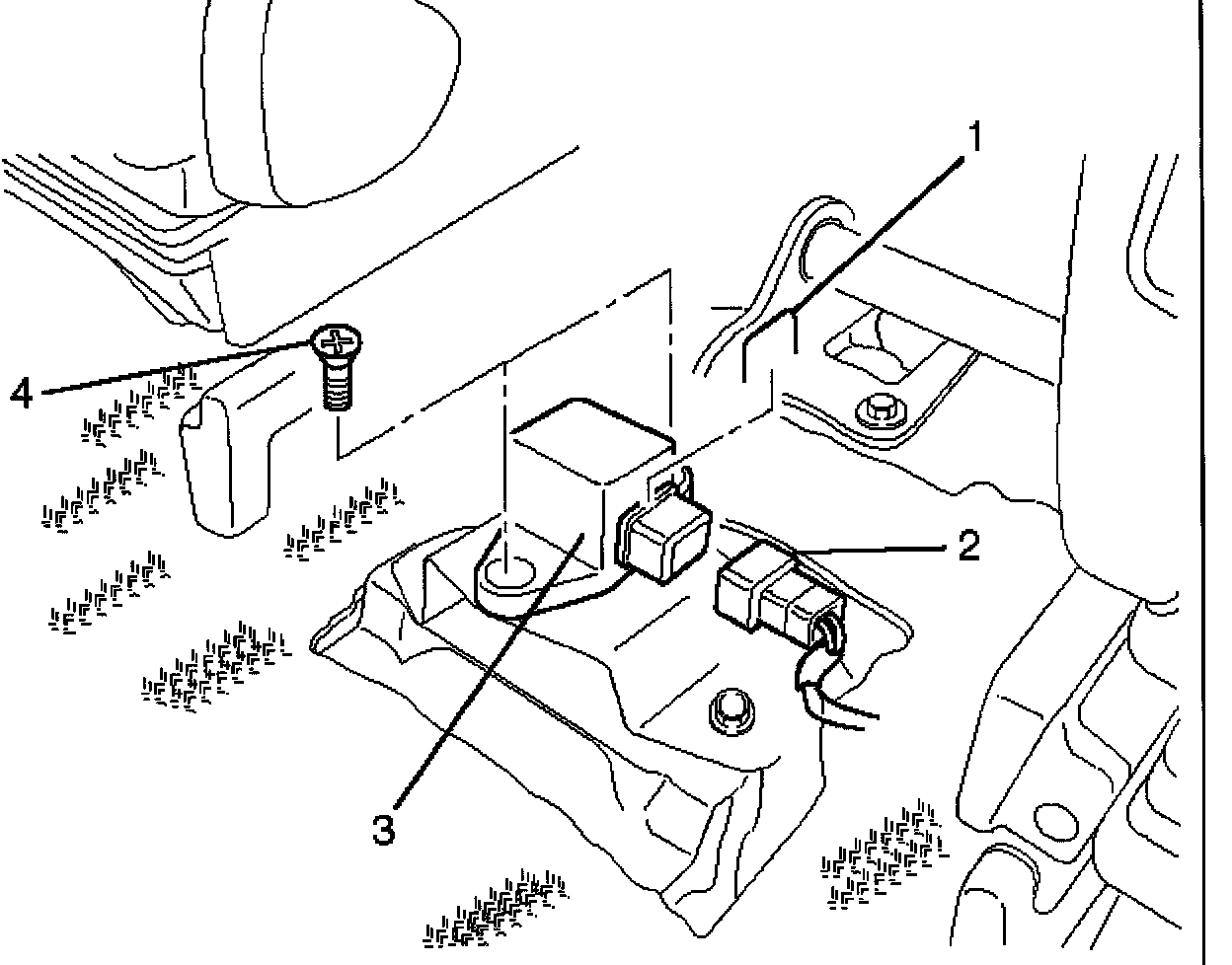 1
4
2
3