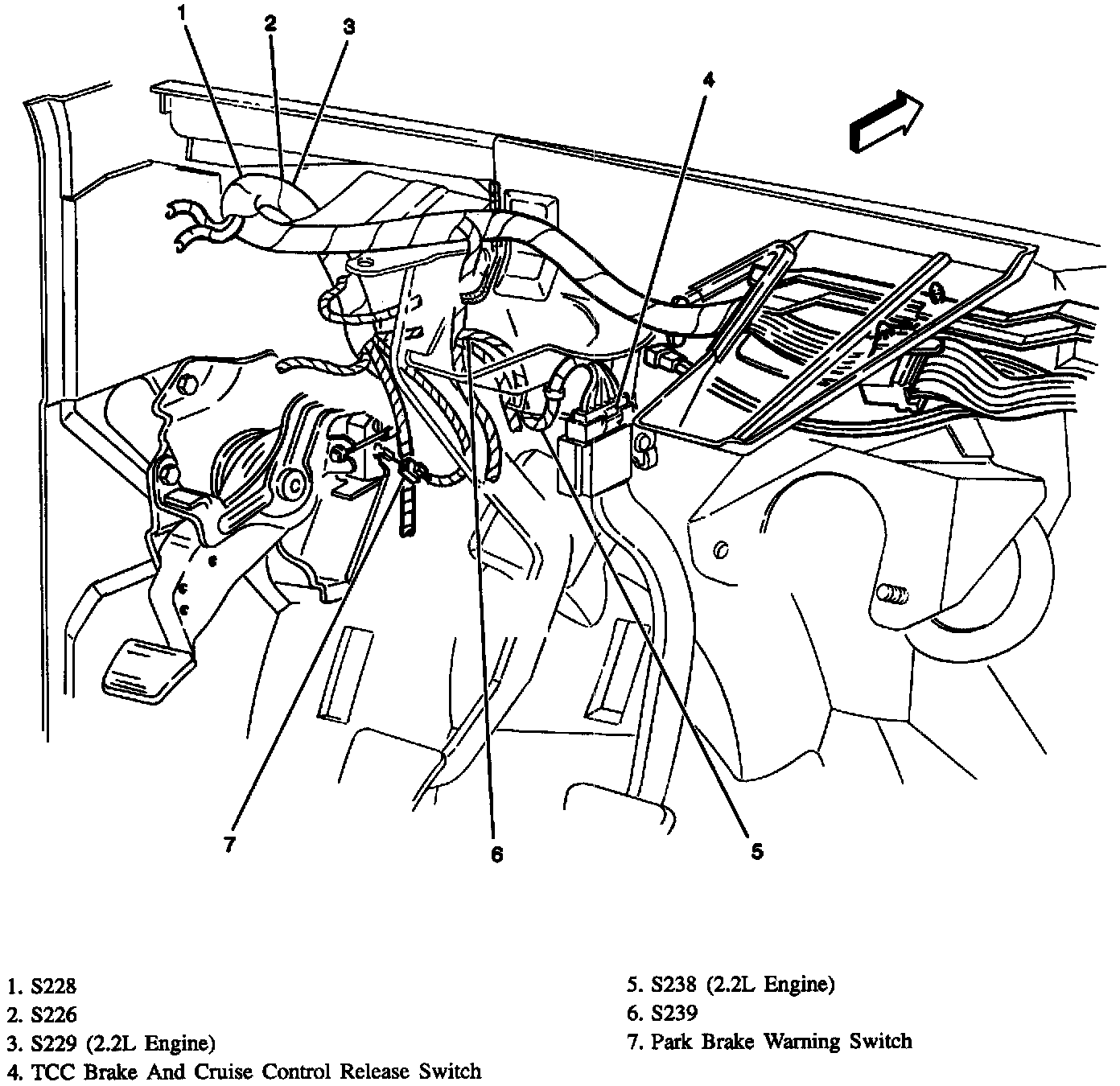 1
2
3
4
7
6
5

1. S228
2. S226
3. S229 (2.2L Engine)
4. TCC Brake And Cruise Control Release Switch

5. S238 (2.2L Engine)
6. S239
7. Park Brake Warning Switch