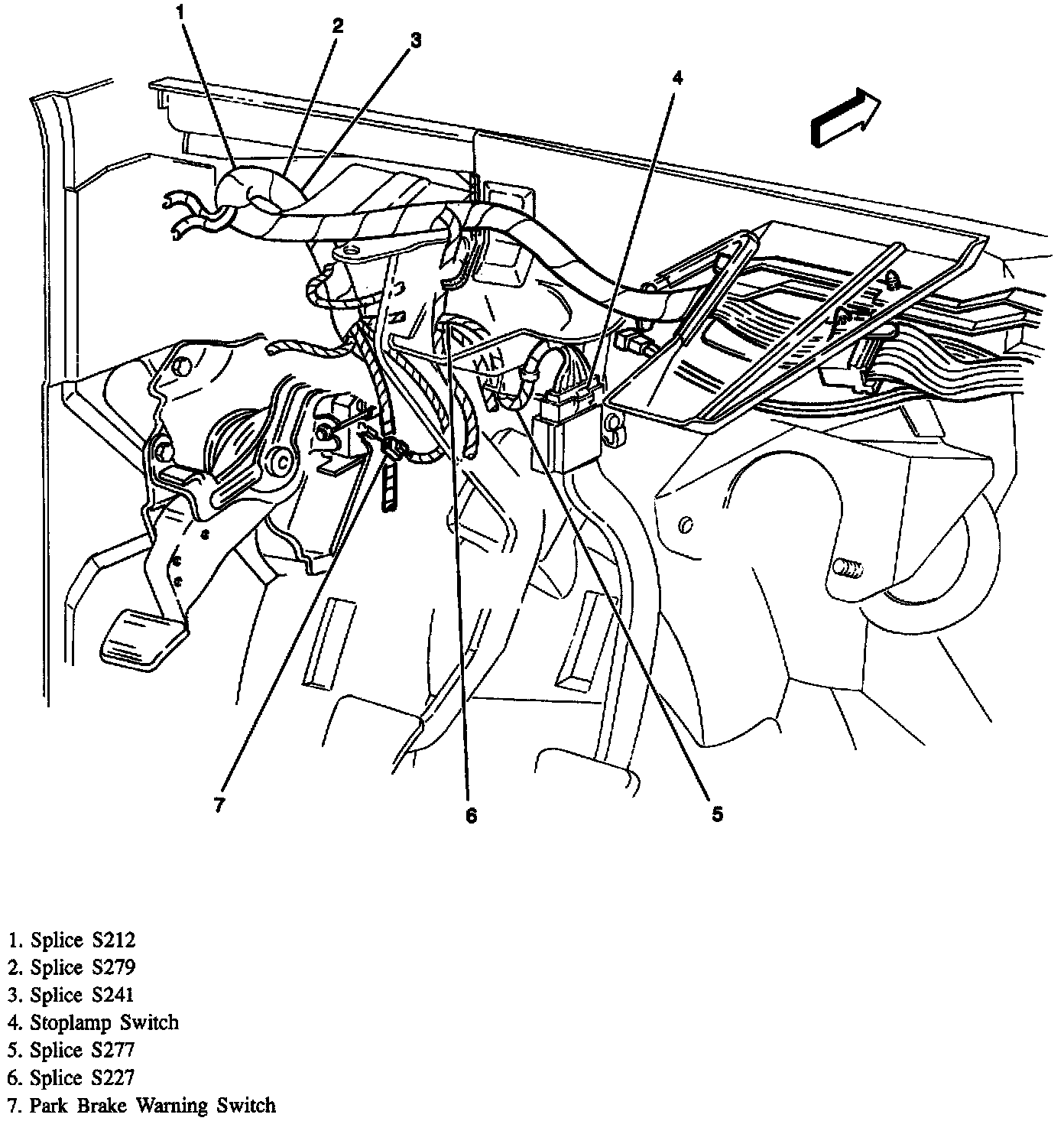 1
2
3
4
7
6
5

1. Splice S212
2. Splice S279
3. Splice S241
4. Stoplamp Switch
5. Splice S277
6. Splice S227
7. Park Brake Warning Switch