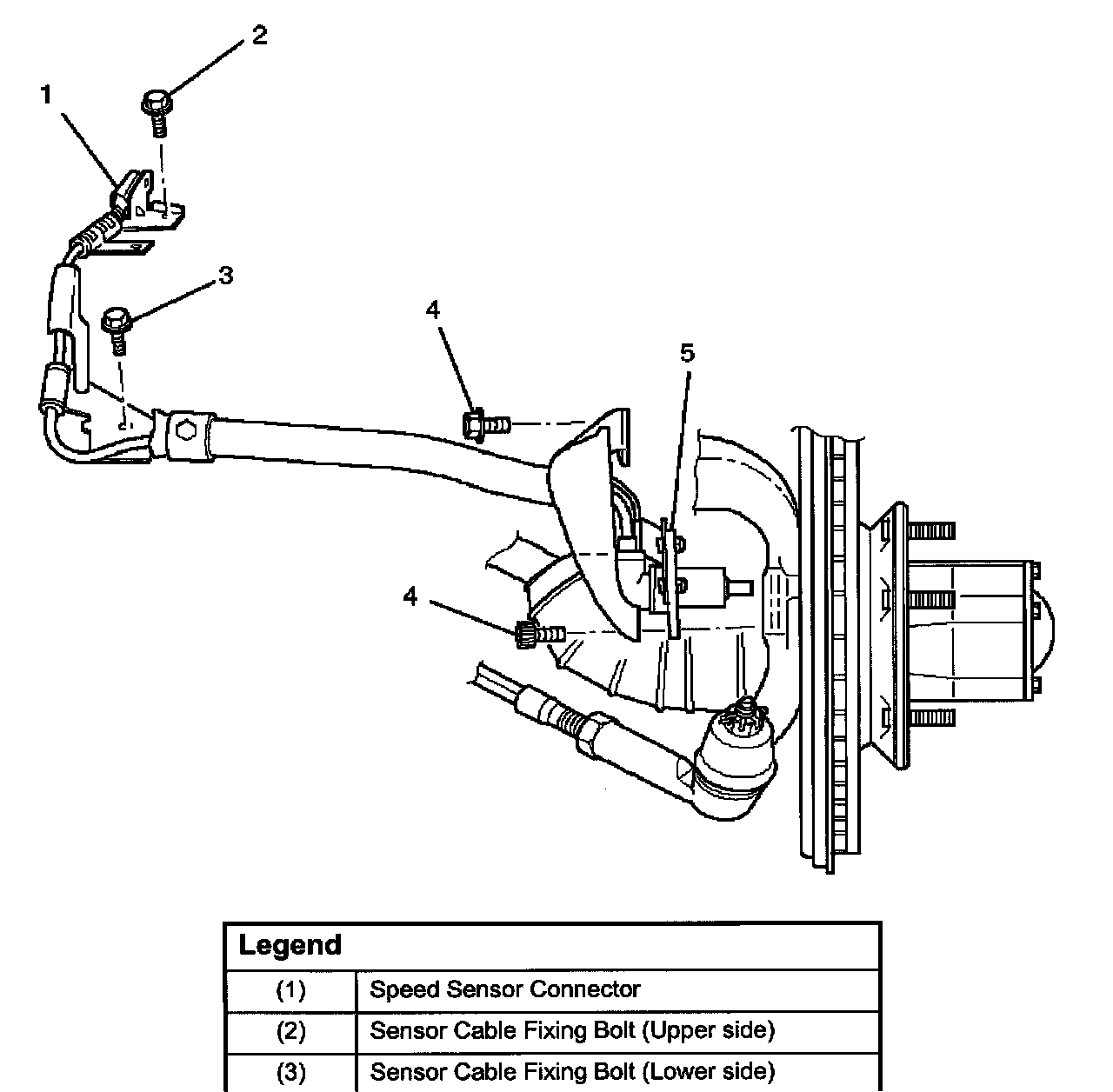 2
1
3
4
5
4

| Legend | |
|---|---|
| (1) | Speed Sensor Connector |
| (2) | Sensor Cable Fixing Bolt (Upper side) |
| (3) | Sensor Cable Fixing Bolt (Lower side) |