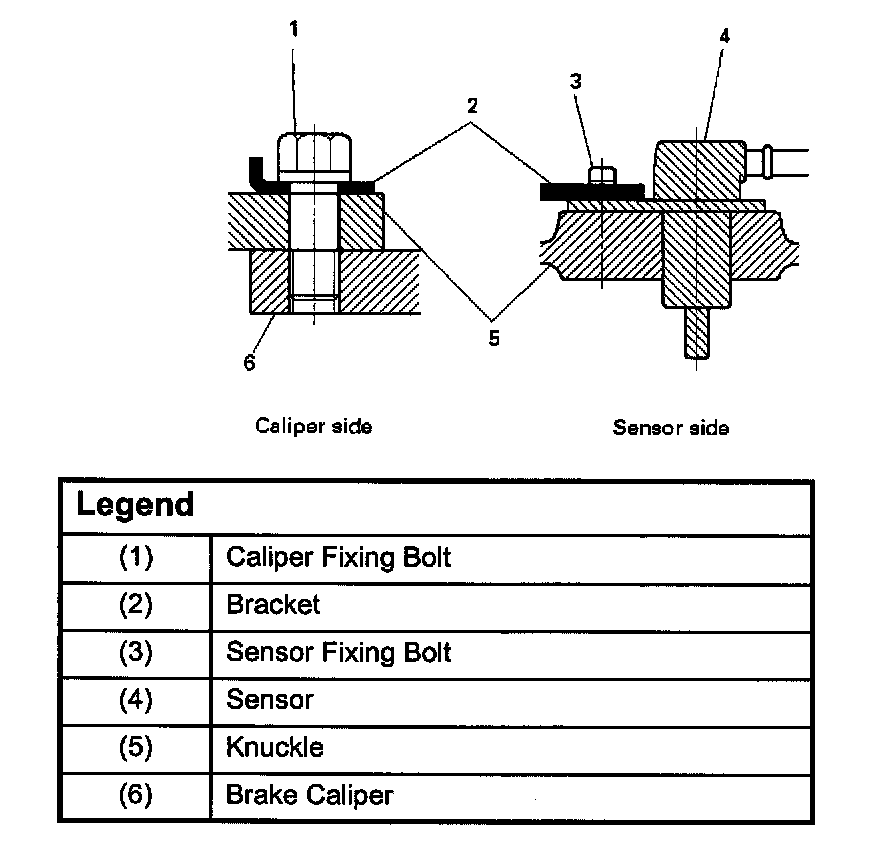 1
2
3
4
5
6

Caliper side

Sensor side

| Legend | |
|---|---|
| (1) | Caliper Fixing Bolt |
| (2) | Bracket |
| (3) | Sensor Fixing Bolt |
| (4) | Sensor |
| (5) | Knuckle |
| (6) | Brake Caliper |