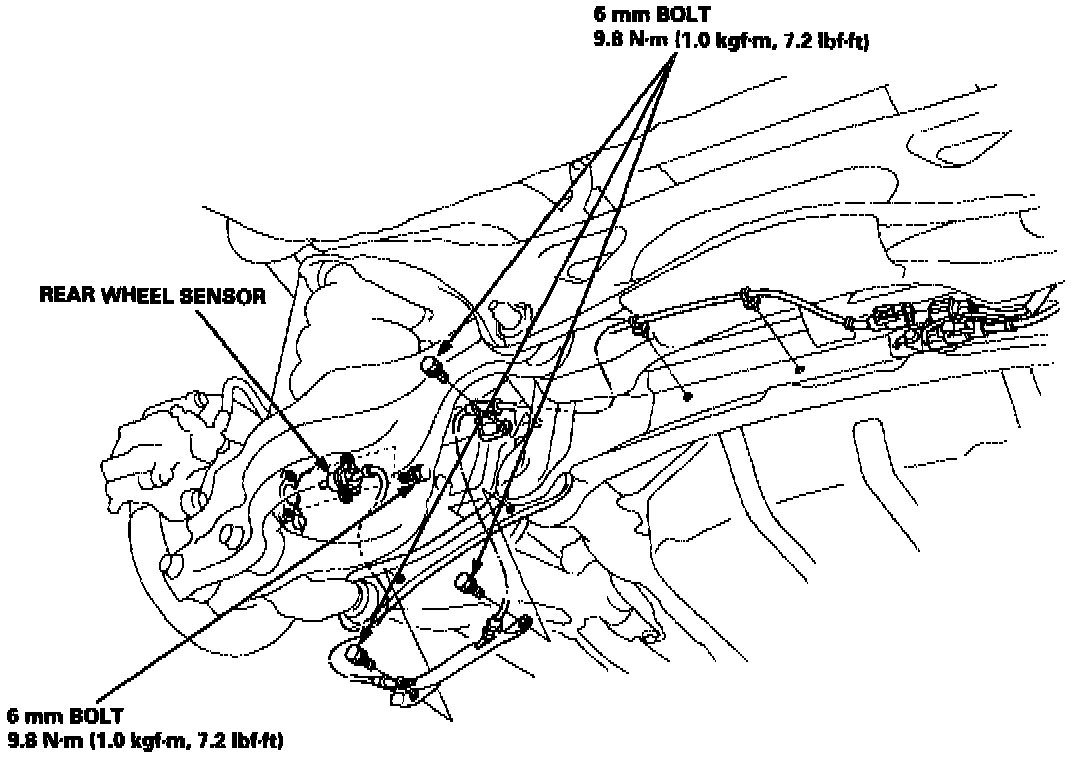 6 mm BOLT
9.8 N·m (1.0 kgf·m, 7.2 lbf·ft)

REAR WHEEL SENSOR

6 mm BOLT
9.8 N·m (1.0 kgf·m, 7.2 lbf·ft)