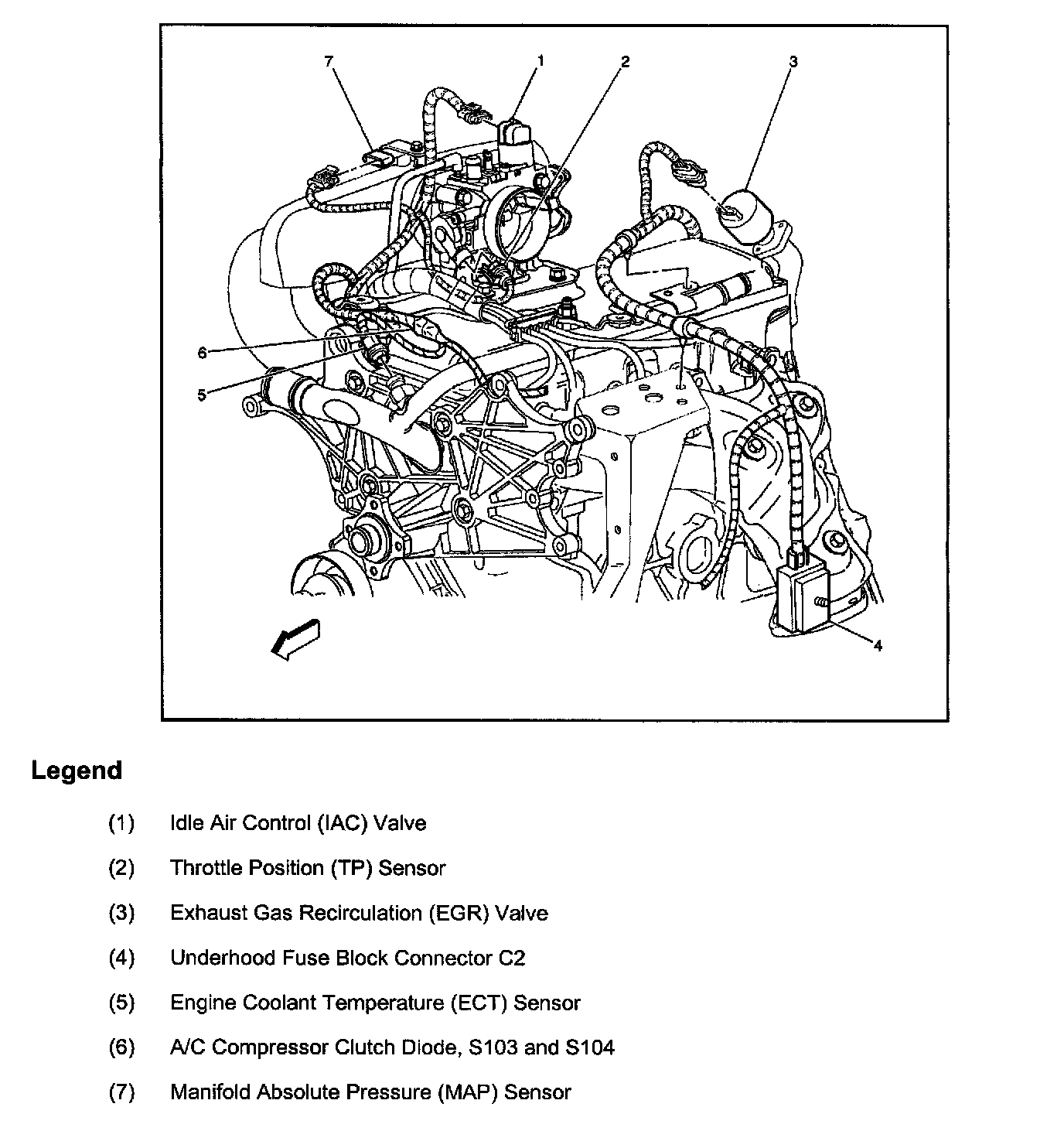 7
1
2
3
6
5
4

Legend

(1) Idle Air Control (IAC) Valve

(2) Throttle Position (TP) Sensor

(3) Exhaust Gas Recirculation (EGR) Valve

(4) Underhood Fuse Block Connector C2

(5) Engine Coolant Temperature (ECT) Sensor

(6) A/C Compressor Clutch Diode, S103 and S104

(7) Manifold Absolute Pressure (MAP) Sensor