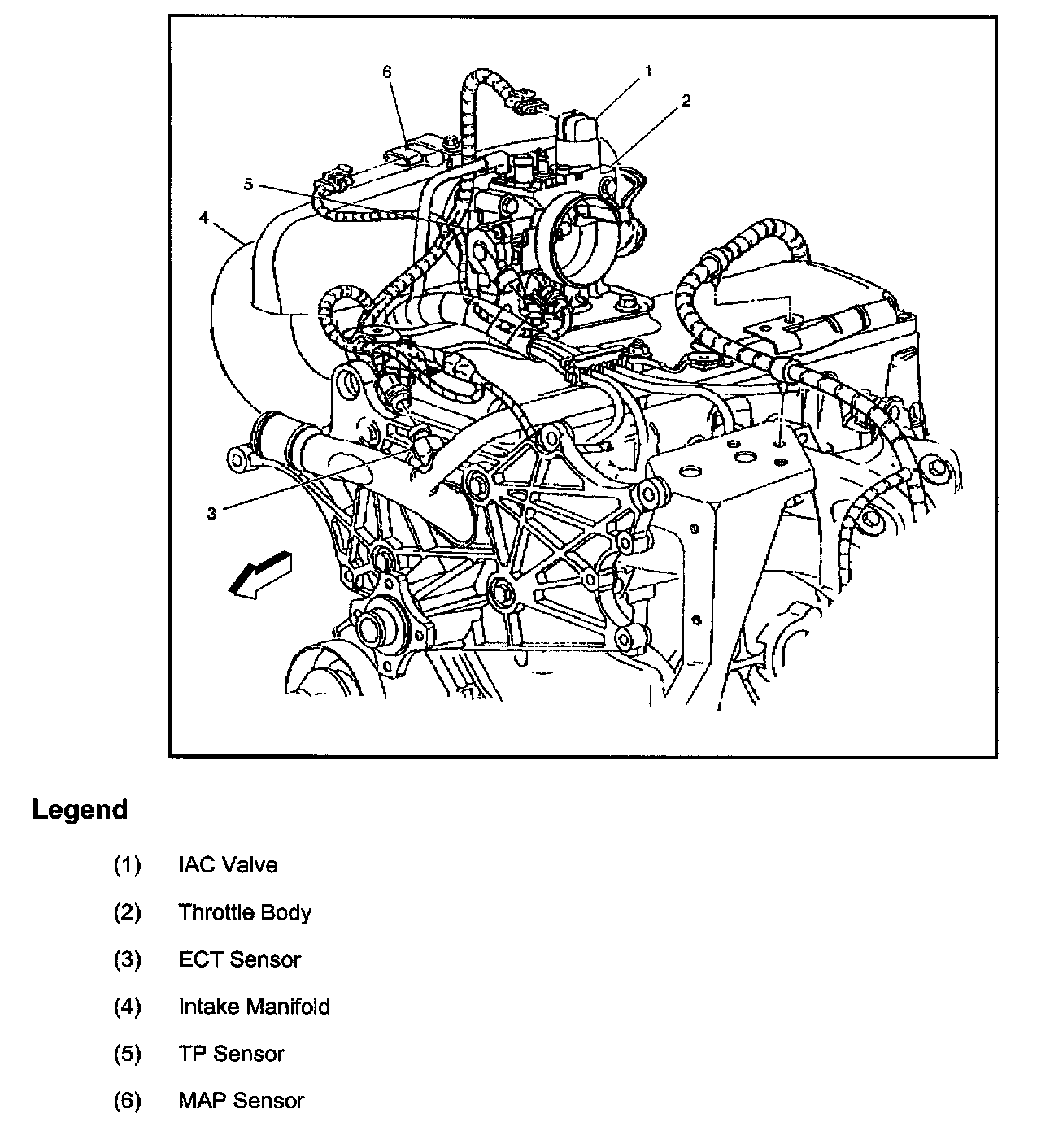 6
1
2
5
4
3

Legend

(1) IAC Valve

(2) Throttle Body

(3) ECT Sensor

(4) Intake Manifold

(5) TP Sensor

(6) MAP Sensor