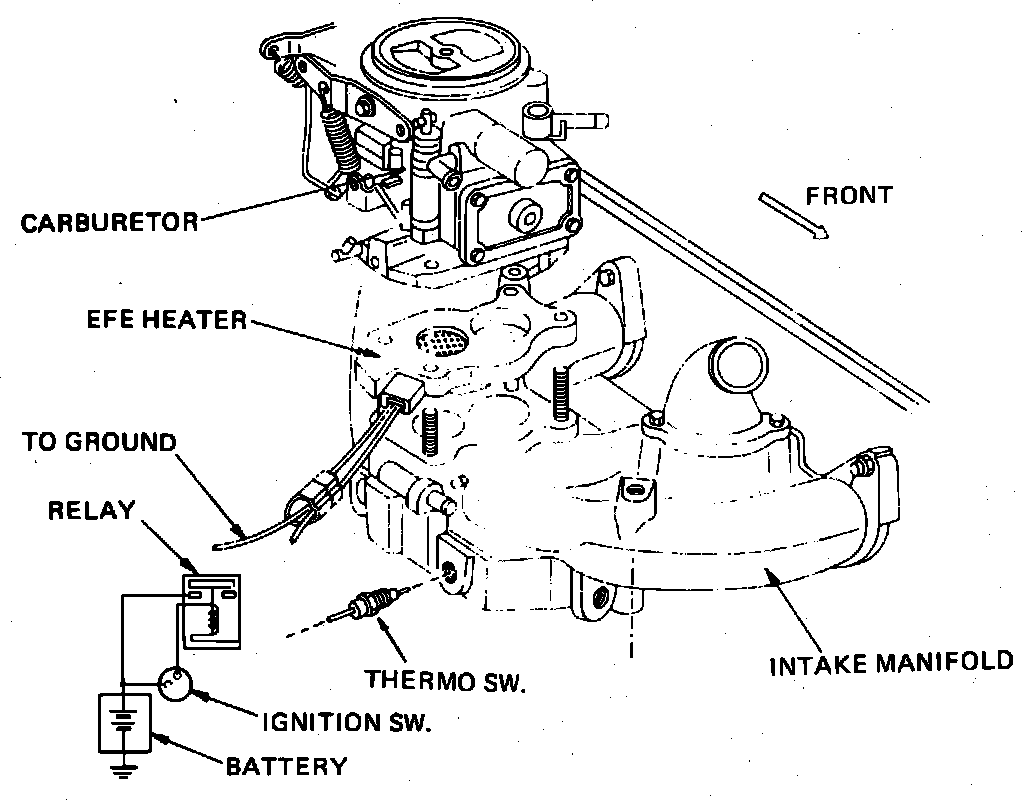 CARBURETOR

FRONT

EFE HEATER

TO GROUND

RELAY

THERMO SW.

INTAKE MANIFOLD

IGNITION SW.

BATTERY