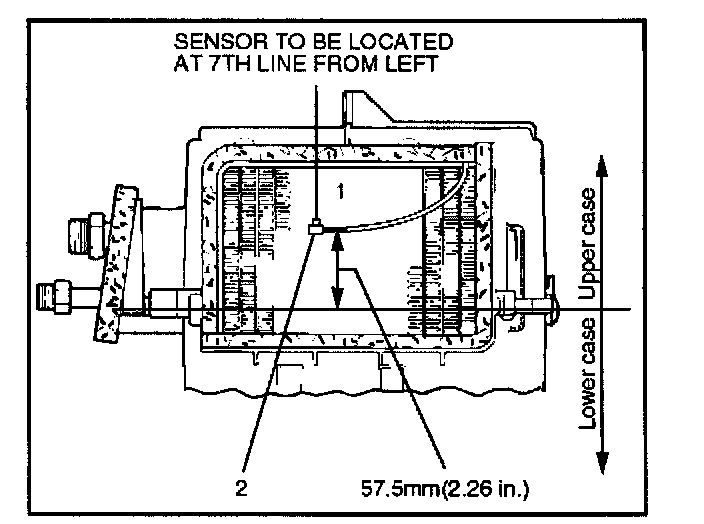 SENSOR TO BE LOCATED AT 7TH LINE FROM LEFT

1

Upper case

Lower case

2

57.5mm(2.26 in.)