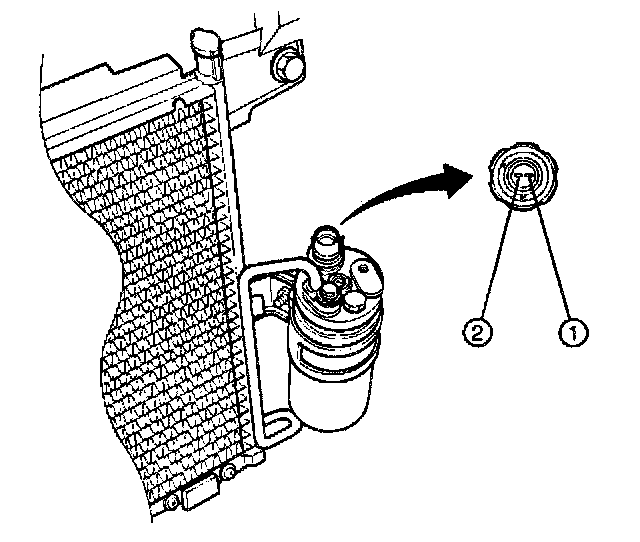 2
1