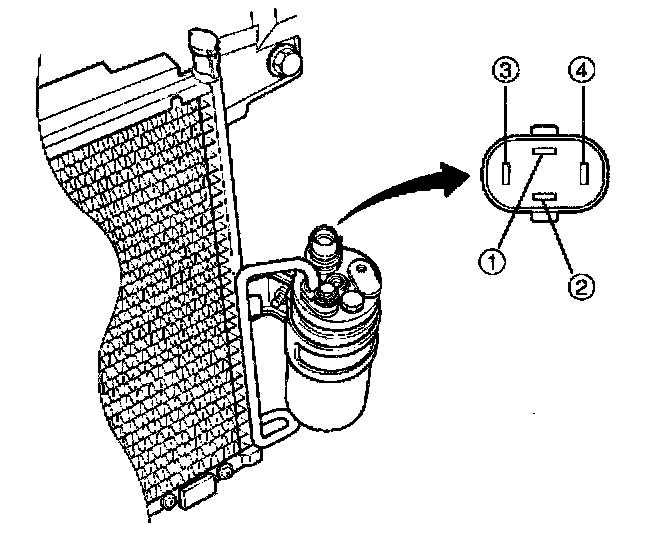 3
4
1
2