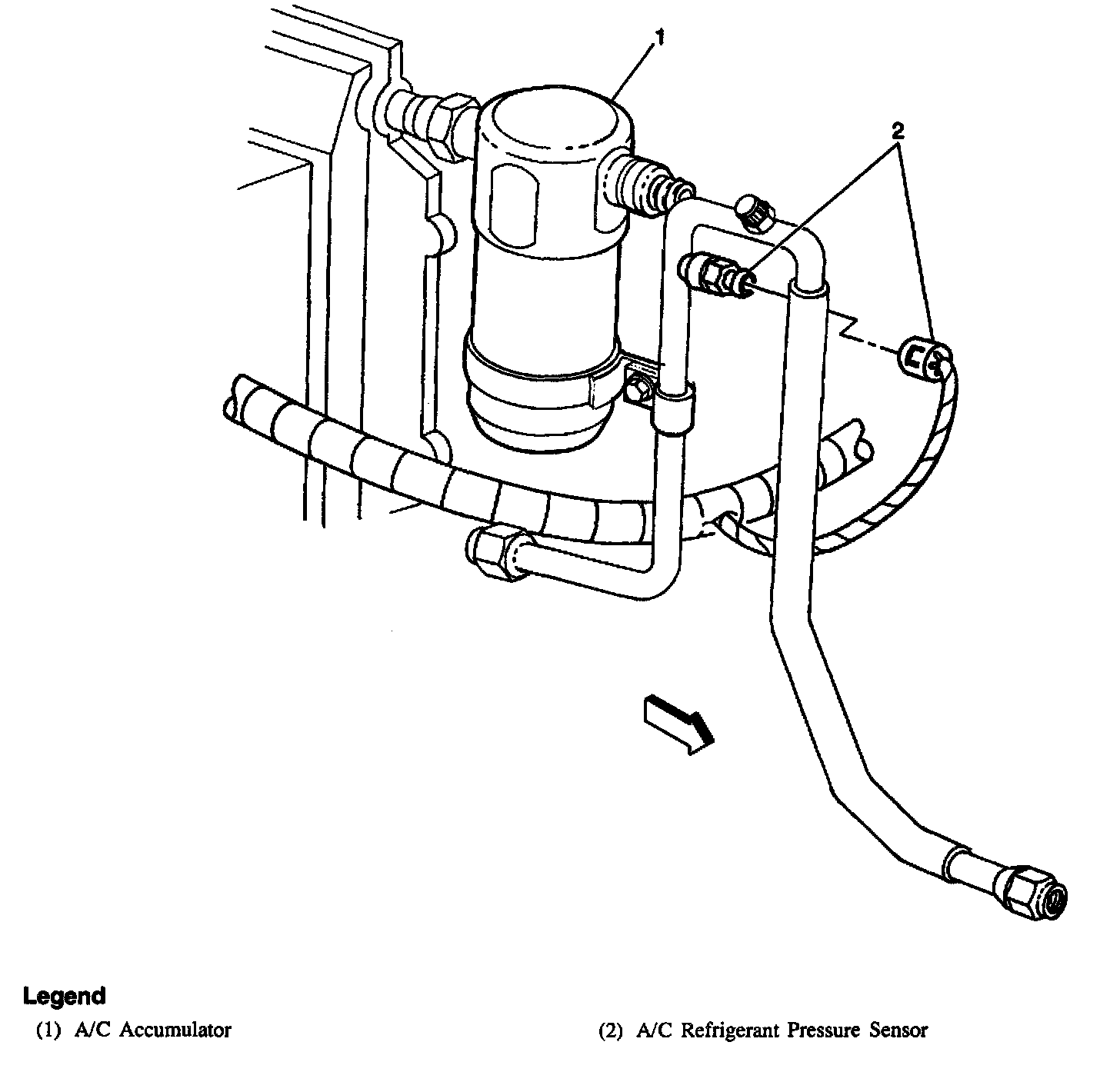 1

2

Legend
(1) A/C Accumulator

(2) A/C Refrigerant Pressure Sensor