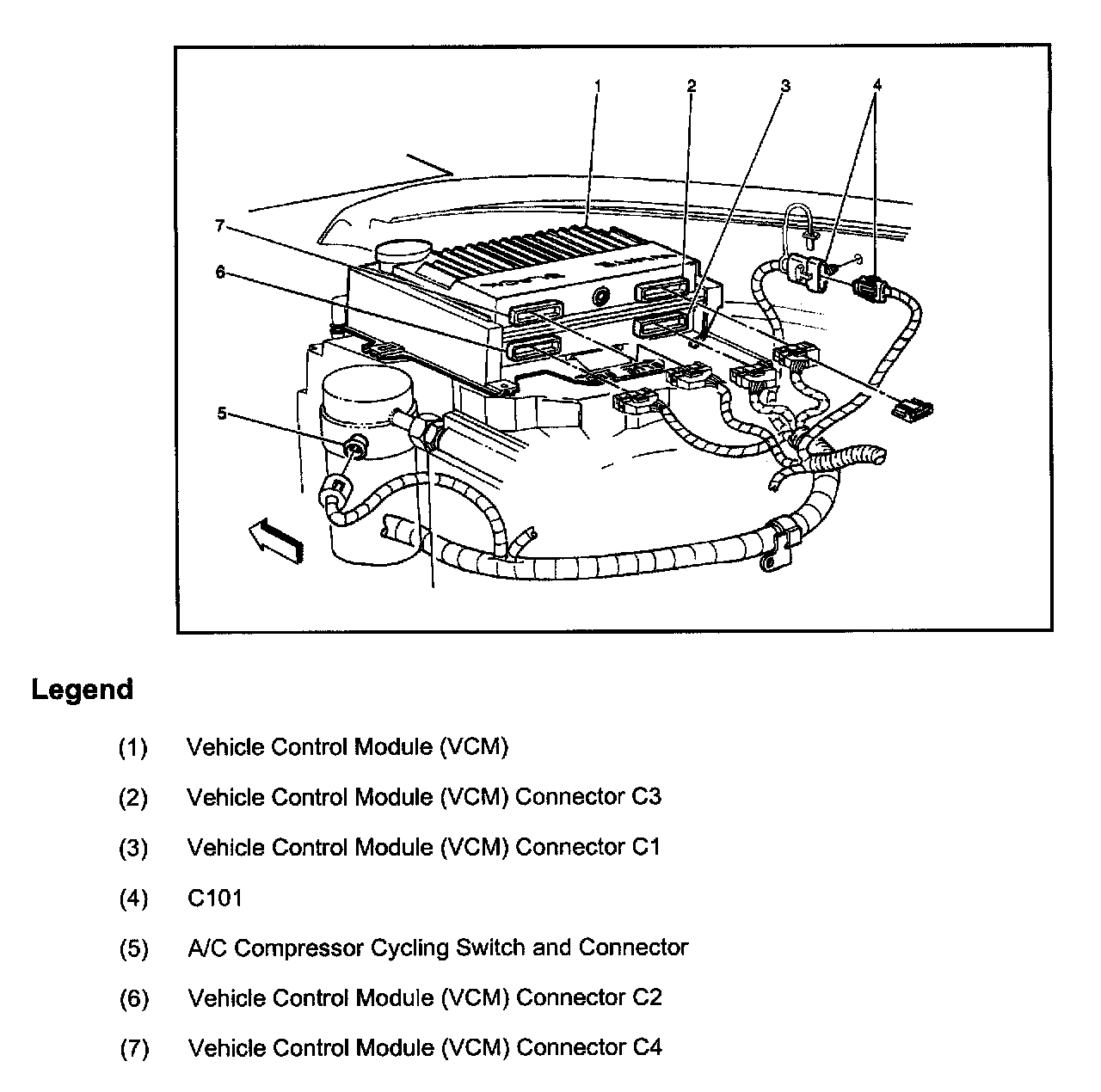 1
2
3
4
7
6
5

Legend

(1) Vehicle Control Module (VCM)

(2) Vehicle Control Module (VCM) Connector C3

(3) Vehicle Control Module (VCM) Connector C1

(4) C101

(5) A/C Compressor Cycling Switch and Connector

(6) Vehicle Control Module (VCM) Connector C2

(7) Vehicle Control Module (VCM) Connector C4