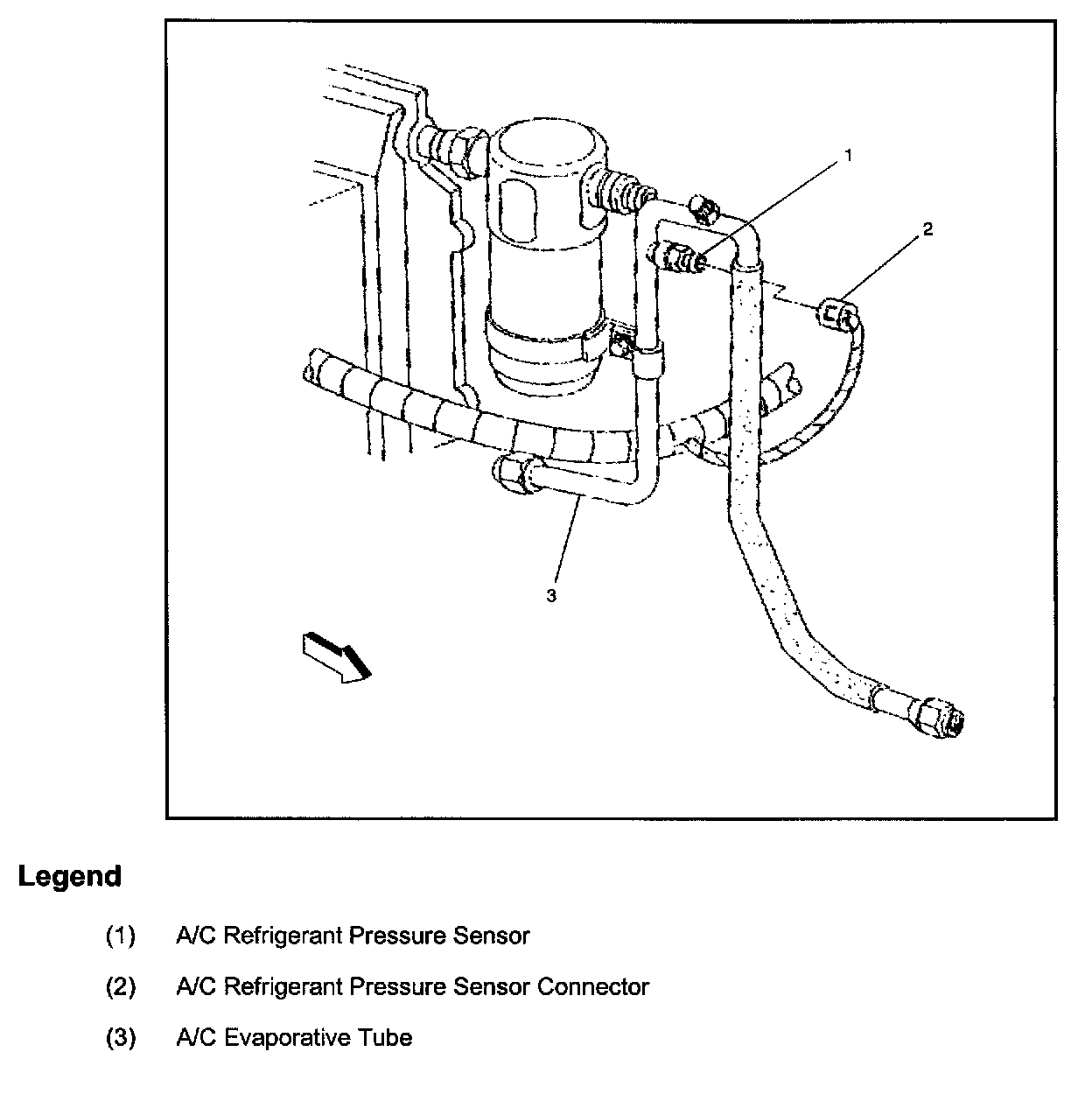 1

2

3

Legend

(1) A/C Refrigerant Pressure Sensor

(2) A/C Refrigerant Pressure Sensor Connector

(3) A/C Evaporative Tube