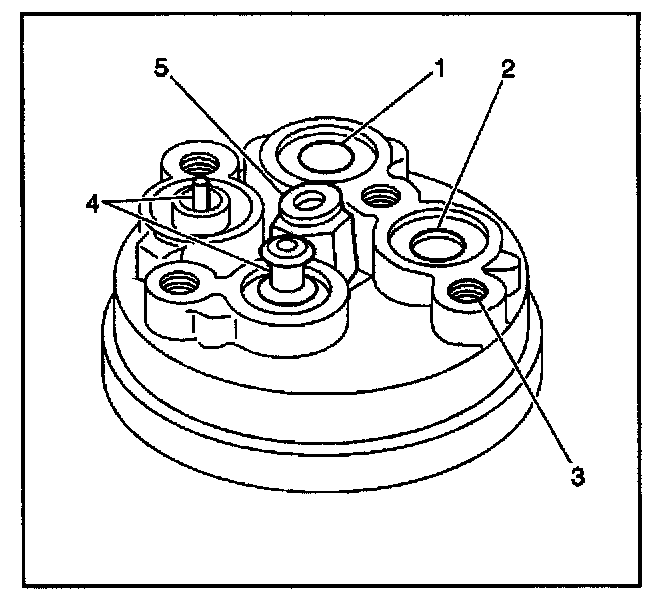 5
1
2
4
3