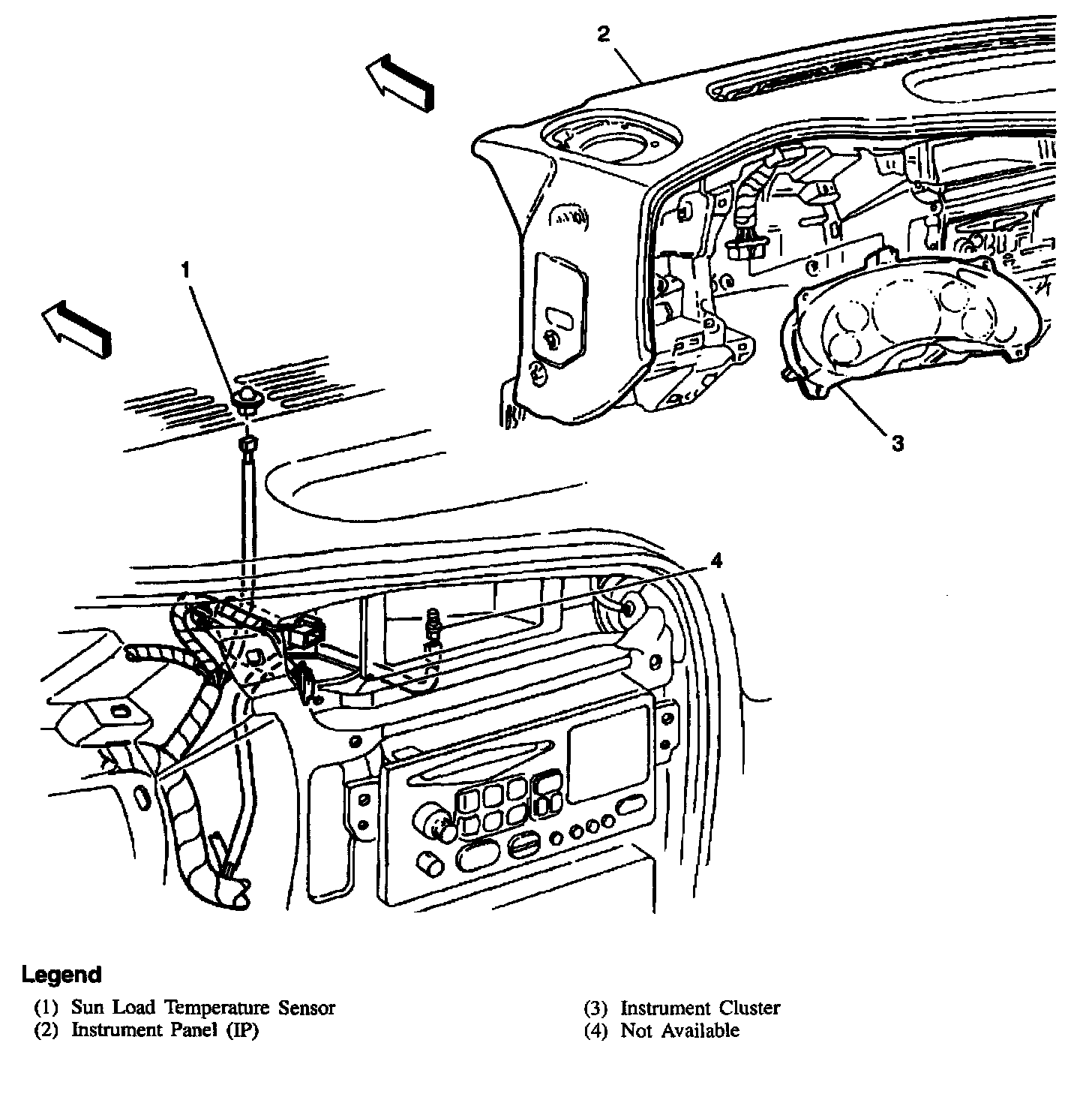 2

1

3

4

Legend

(1) Sun Load Temperature Sensor
(2) Instrument Panel (IP)

(3) Instrument Cluster
(4) Not Available