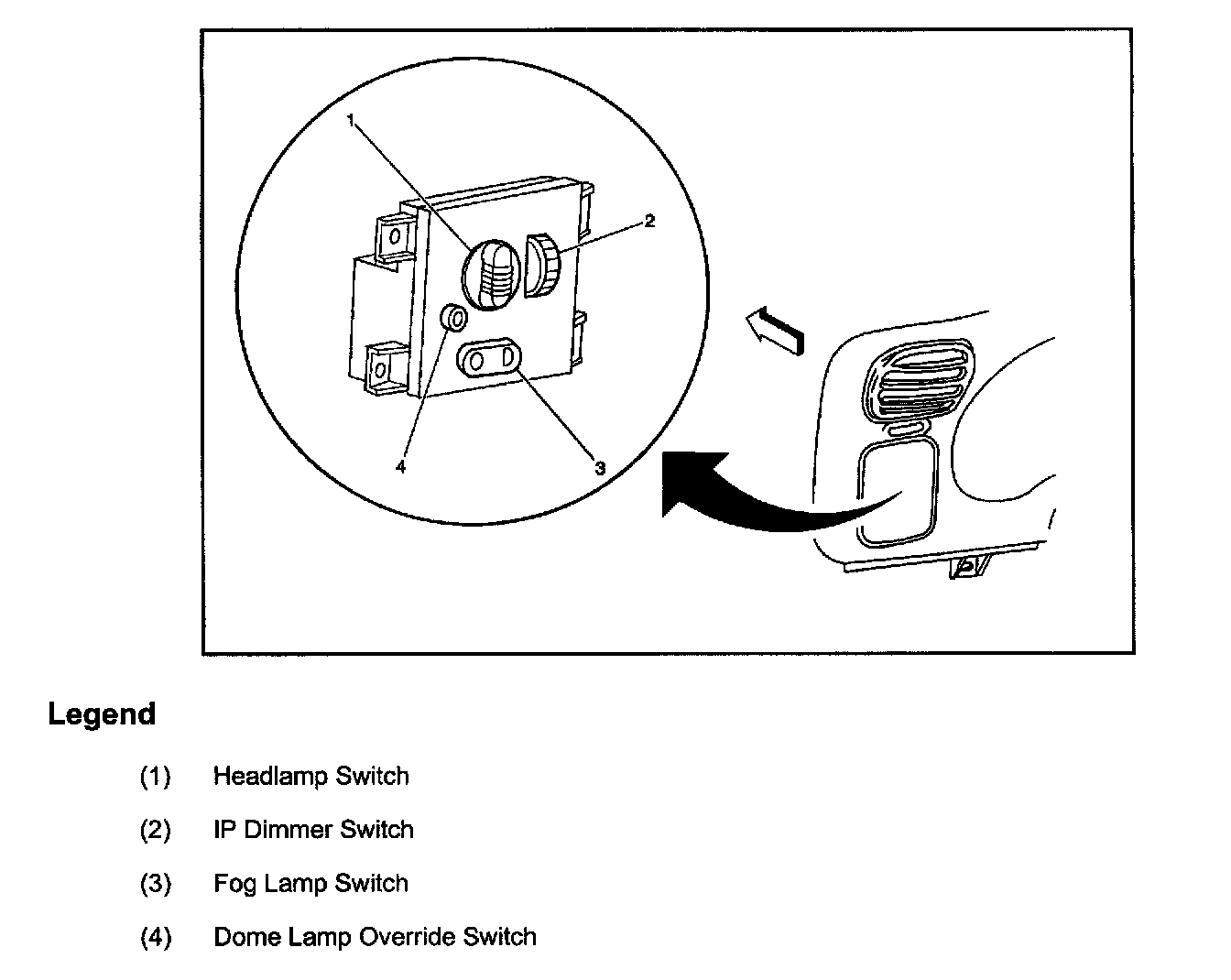 1
2
4
3

Legend

(1) Headlamp Switch

(2) IP Dimmer Switch

(3) Fog Lamp Switch

(4) Dome Lamp Override Switch