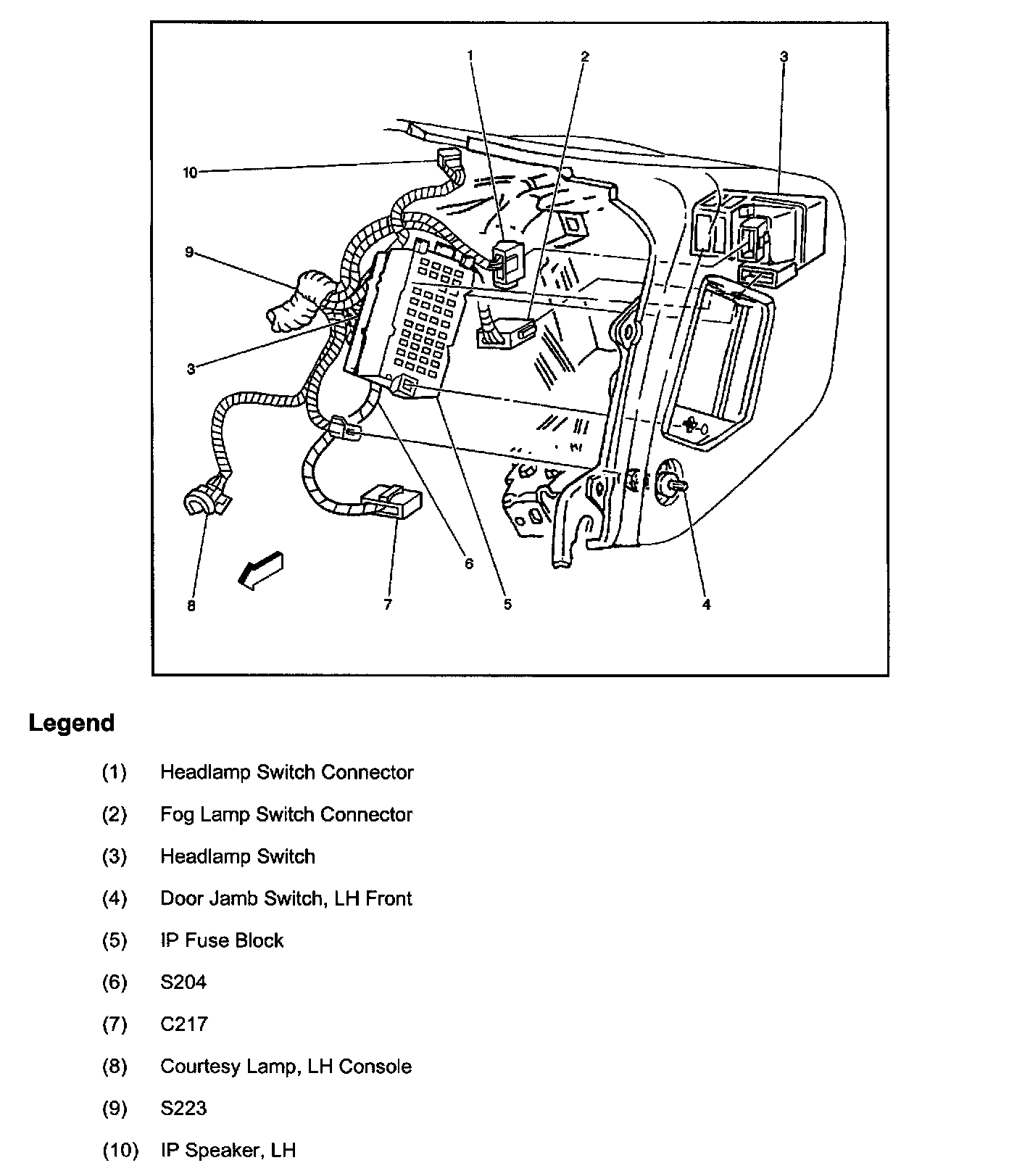 1
2
3
10
9
3
8
7
6
5
4

Legend

(1) Headlamp Switch Connector

(2) Fog Lamp Switch Connector

(3) Headlamp Switch

(4) Door Jamb Switch, LH Front

(5) IP Fuse Block

(6) S204

(7) C217

(8) Courtesy Lamp, LH Console

(9) S223

(10) IP Speaker, LH