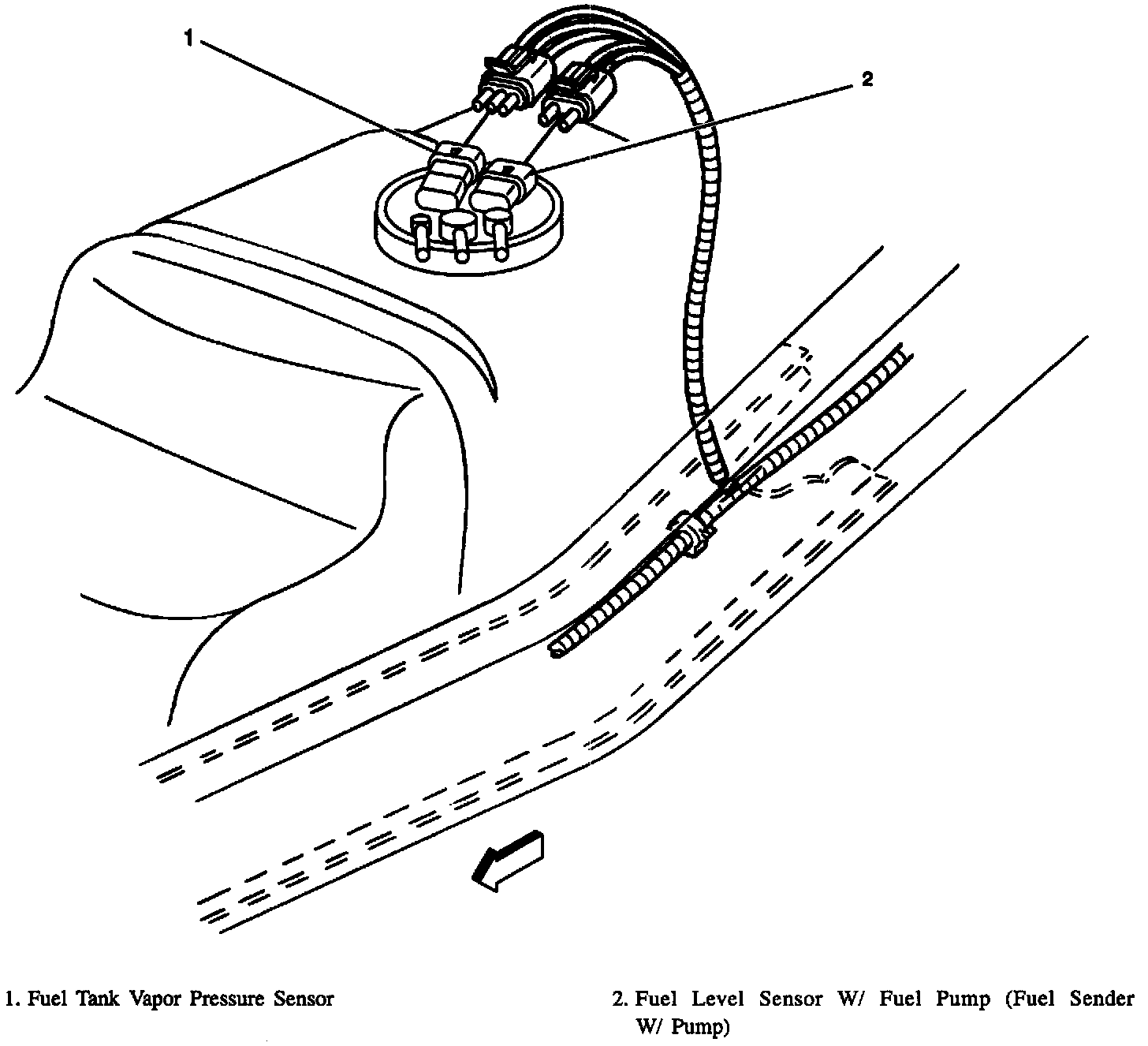 1

2

1. Fuel Tank Vapor Pressure Sensor

2. Fuel Level Sensor W/ Fuel Pump (Fuel Sender W/ Pump)