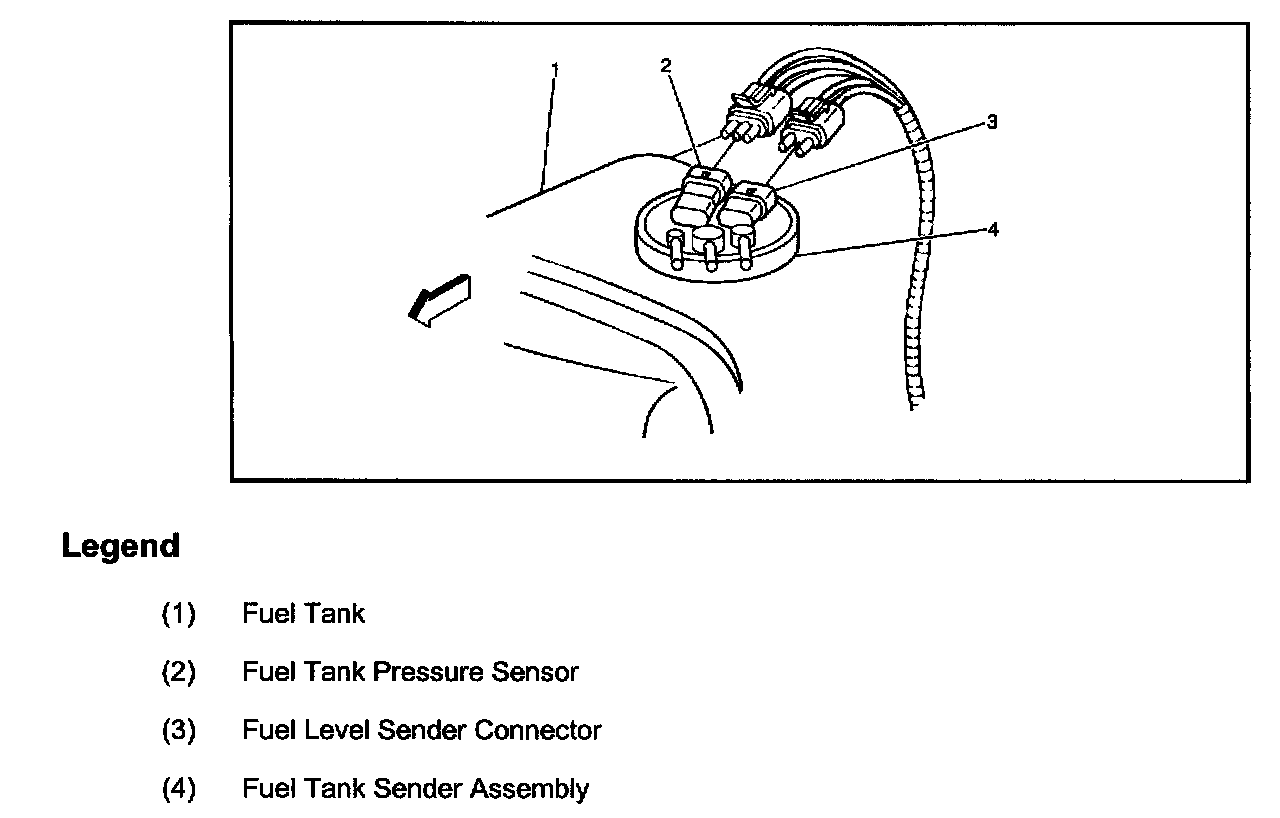 1
2
3
4

Legend

(1) Fuel Tank

(2) Fuel Tank Pressure Sensor

(3) Fuel Level Sender Connector

(4) Fuel Tank Sender Assembly