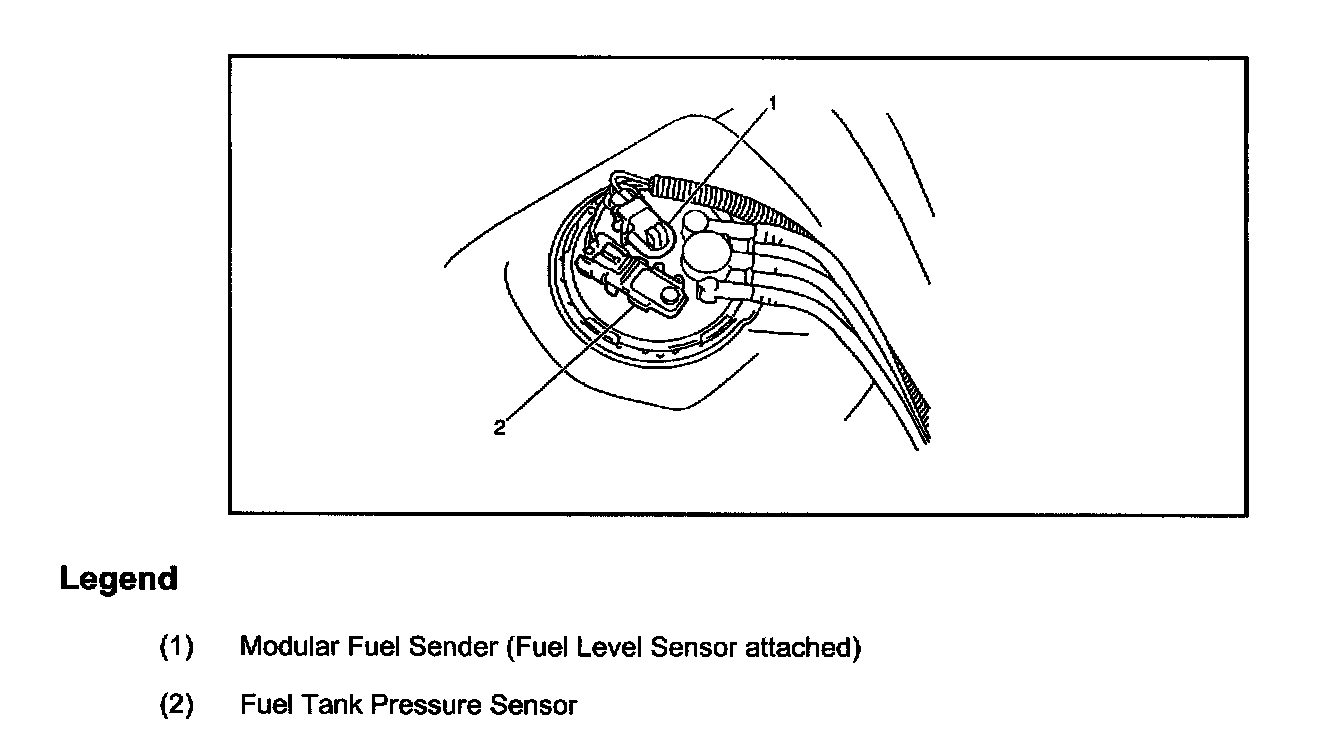 1

2

Legend

(1) Modular Fuel Sender (Fuel Level Sensor attached)

(2) Fuel Tank Pressure Sensor