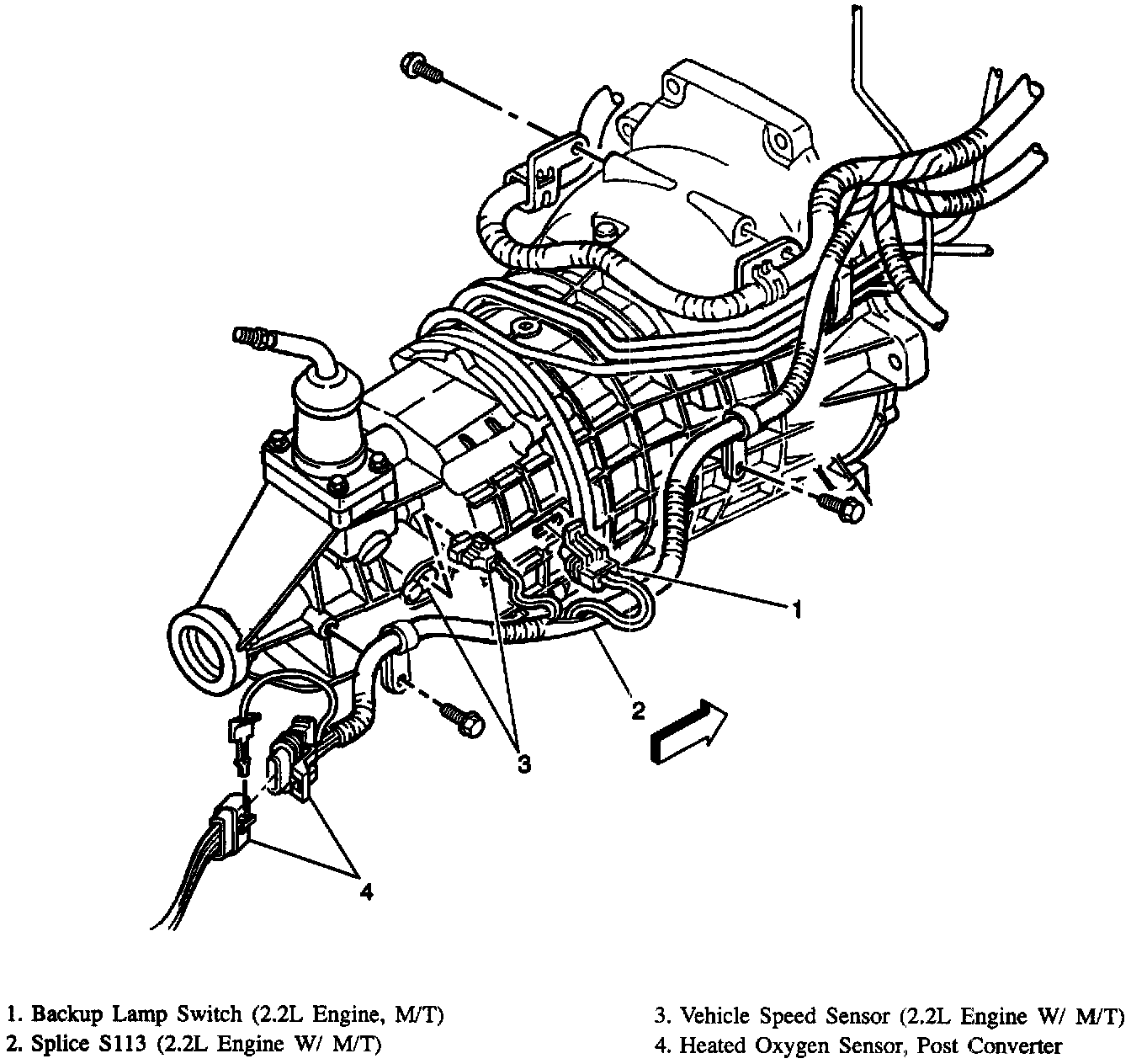 1

2

3

4

1. Backup Lamp Switch (2.2L Engine, M/T)
2. Splice S113 (2.2L Engine W/ M/T)

3. Vehicle Speed Sensor (2.2L Engine W/ M/T)
4. Heated Oxygen Sensor, Post Converter