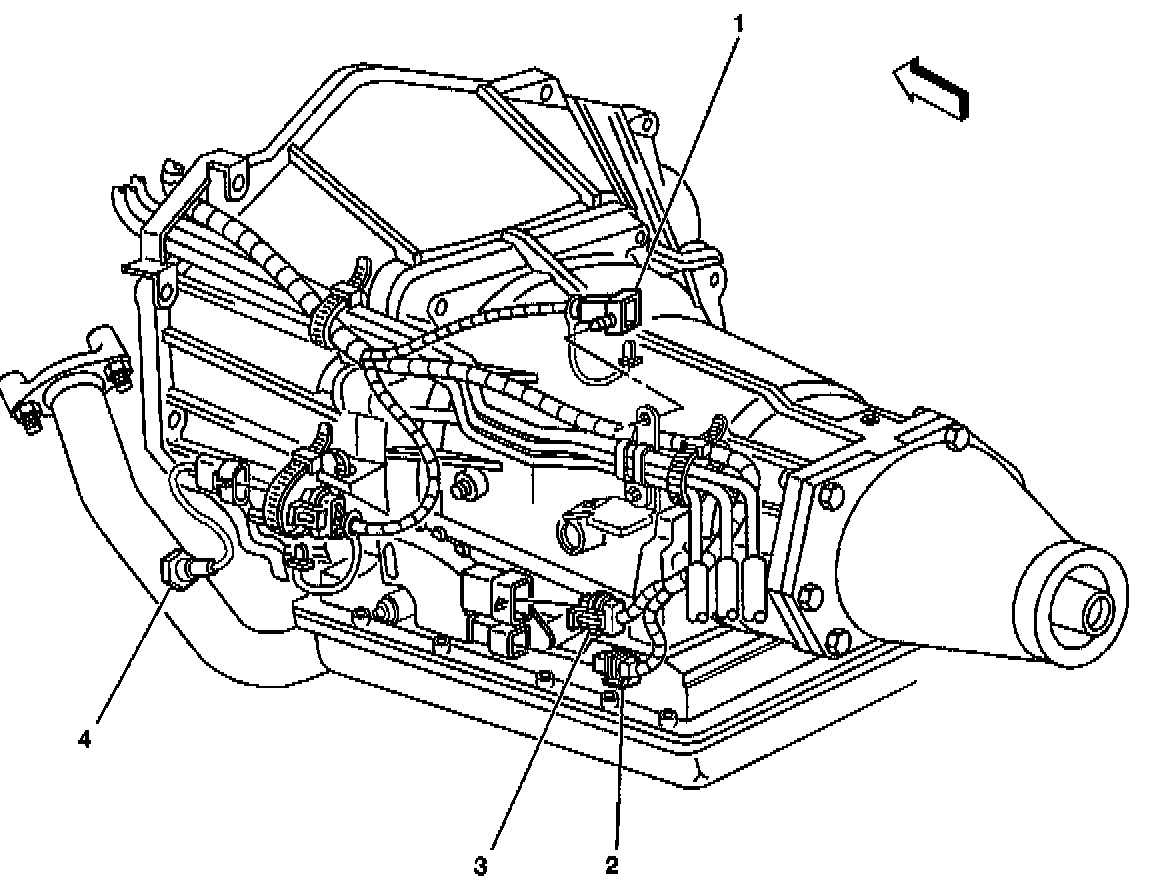 1

4

3

2