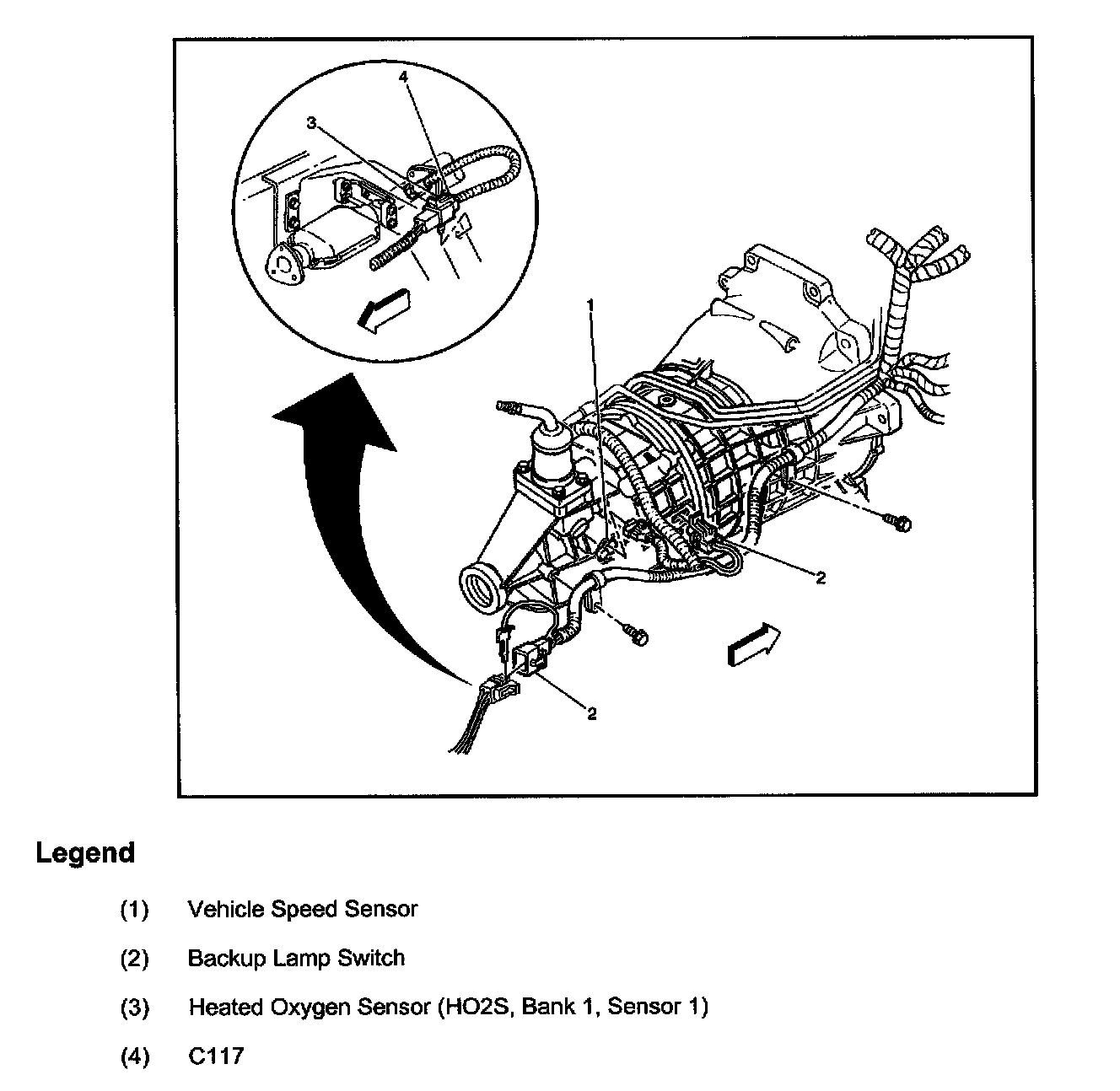 4
3
1
2
2

Legend

(1) Vehicle Speed Sensor

(2) Backup Lamp Switch

(3) Heated Oxygen Sensor (HO2S, Bank 1, Sensor 1)

(4) C117