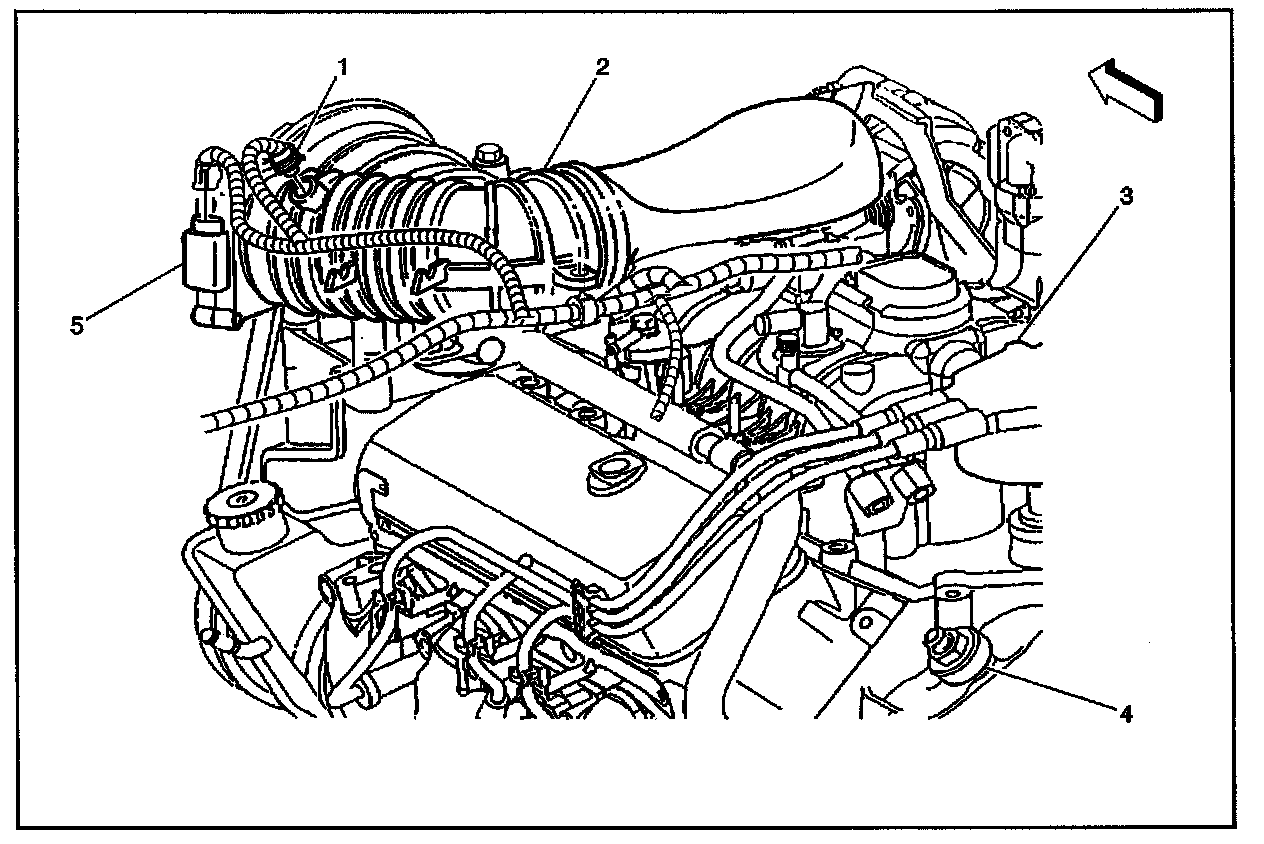 1
2
3
5
4