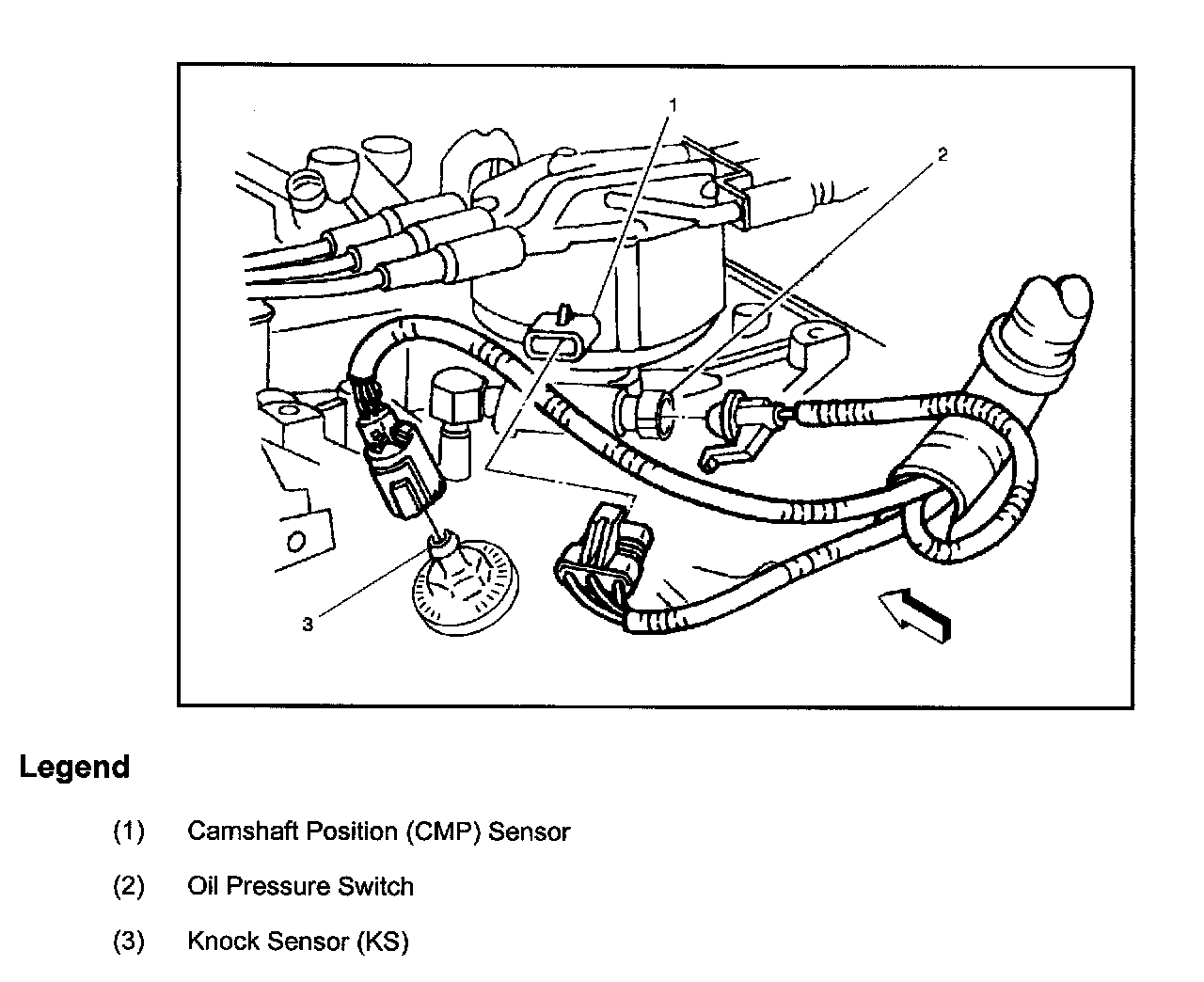 1

2

3

Legend

(1) Camshaft Position (CMP) Sensor

(2) Oil Pressure Switch

(3) Knock Sensor (KS)