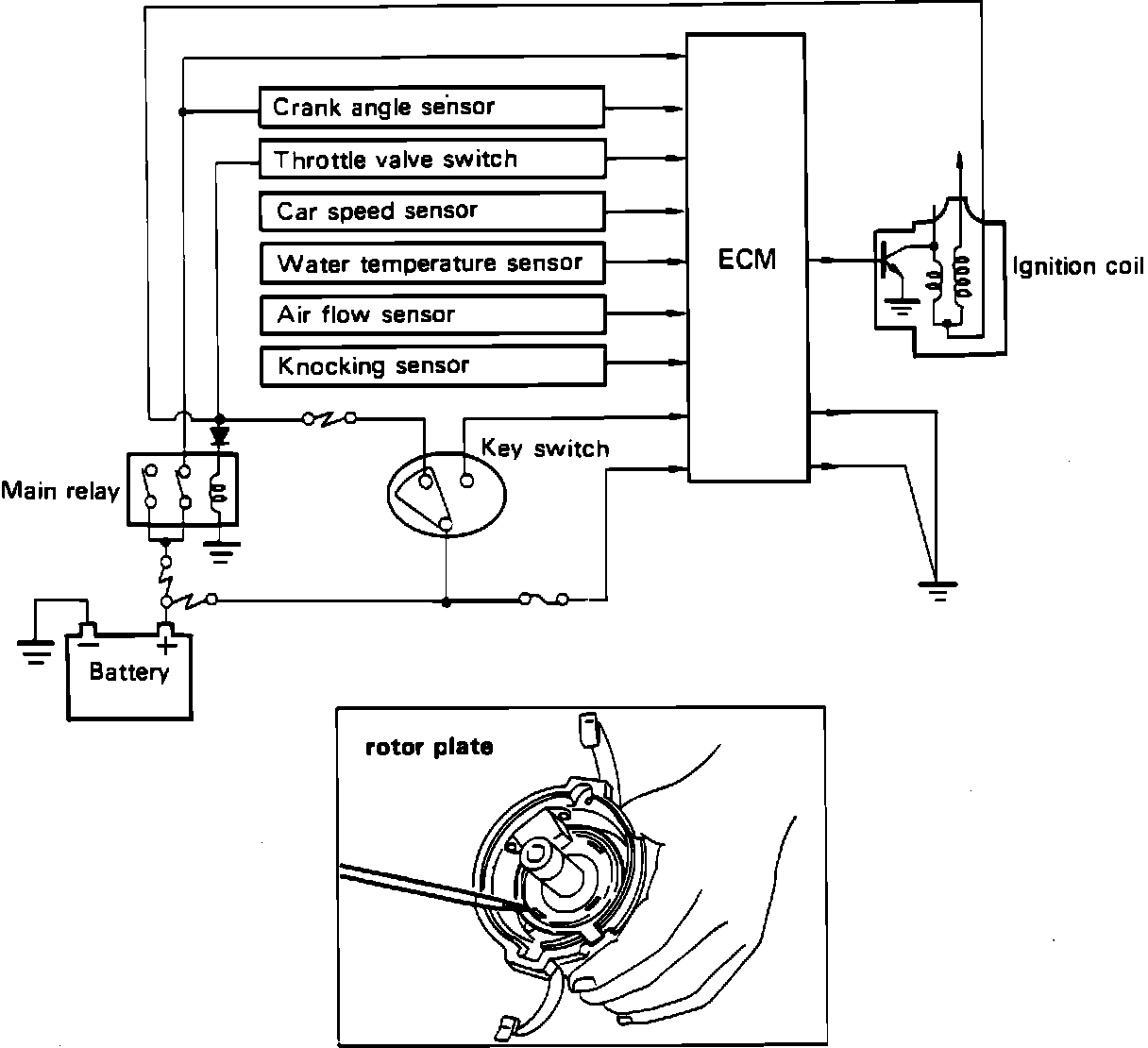 Crank angle sensor
Throttle valve switch
Car speed sensor
Water temperature sensor
Air flow sensor
Knocking sensor
ECM
Ignition coil
Key switch
Main relay
Battery
rotor plate