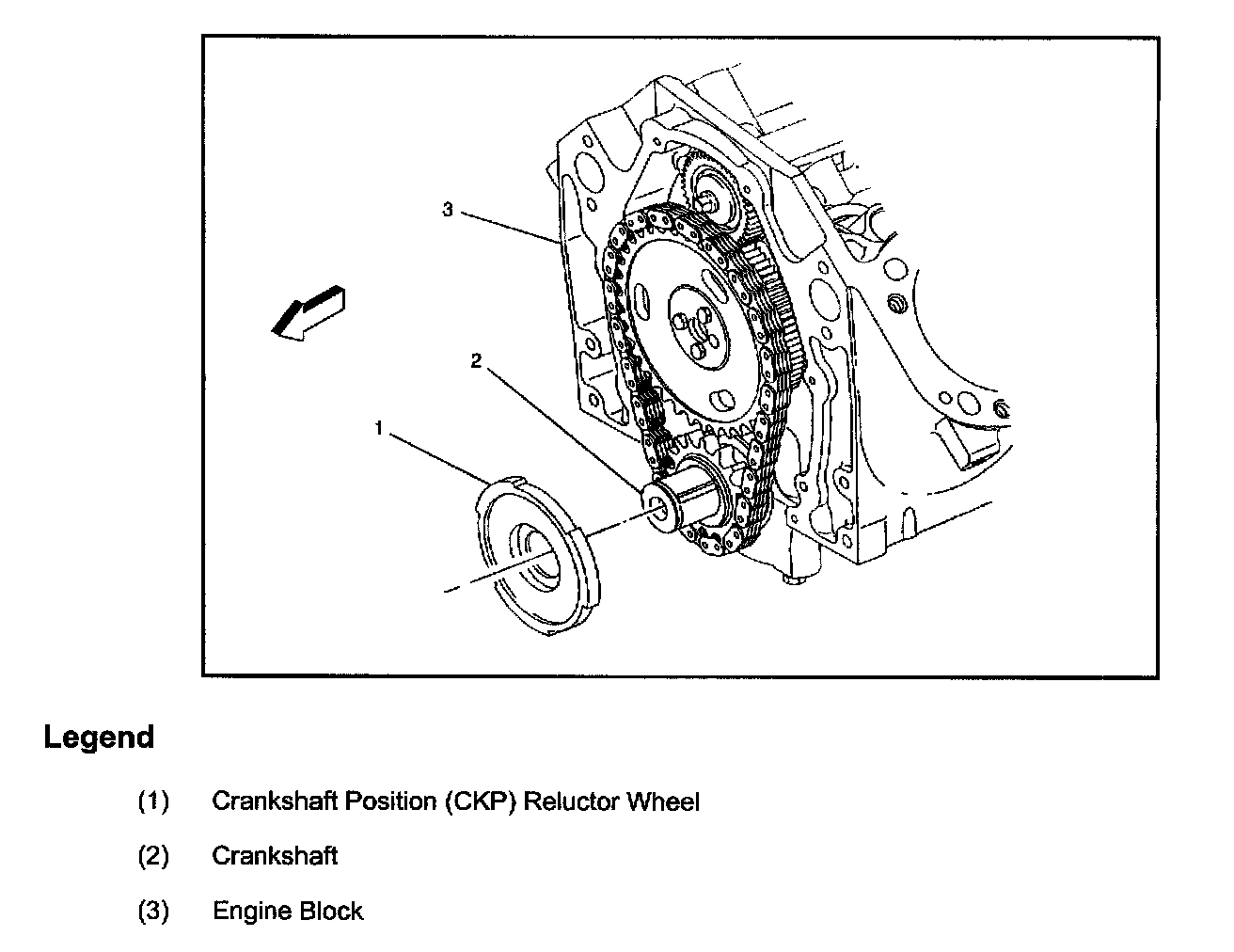 3

2

1

Legend

(1) Crankshaft Position (CKP) Reluctor Wheel

(2) Crankshaft

(3) Engine Block