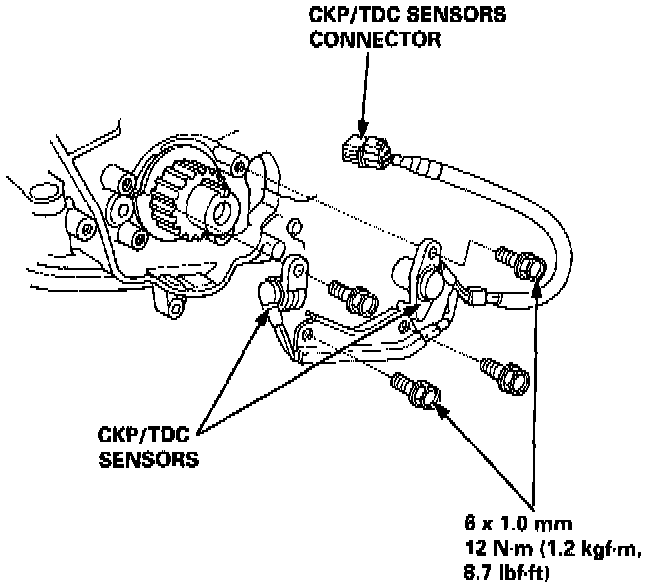 CKP/TDC SENSORS CONNECTOR

CKP/TDC SENSORS

6 x 1.0 mm
12 N·m (1.2 kgf·m, 8.7 lbf·ft)