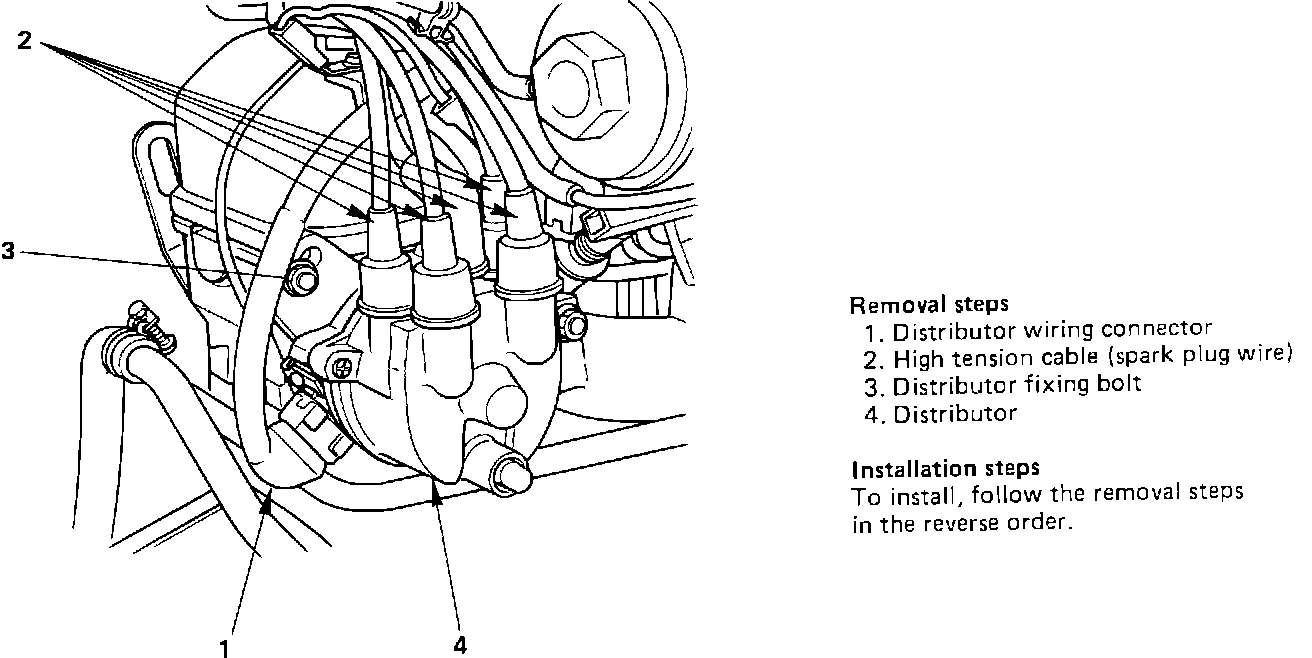 2

3

1

4

Removal steps
1. Distributor wiring connector
2. High tension cable (spark plug wire)
3. Distributor fixing bolt
4. Distributor

Installation steps
To install, follow the removal steps in the reverse order.