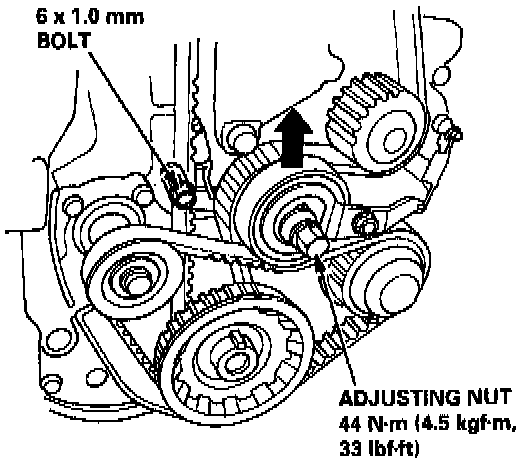 6 x 1.0 mm
BOLT

ADJUSTING NUT
44 N·m (4.5 kgf·m,
33 lbf·ft)